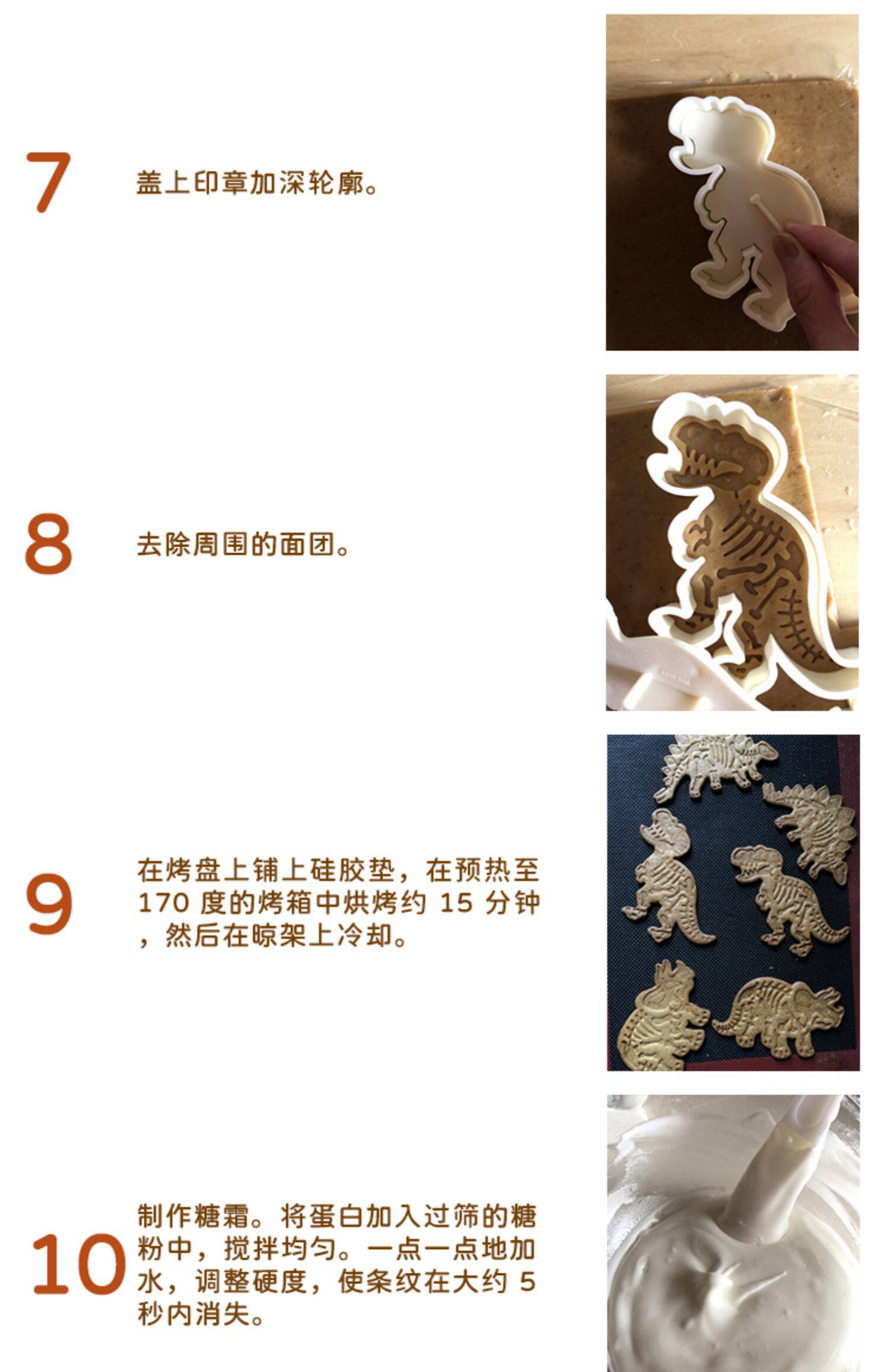 7

盖上印章加深轮廓。

8

去除周围的面团。

9

在烤盘上铺上硅胶垫，在预热至 170 度的烤箱中烘烤约 15 分钟，然后在晾架上冷却。

10

制作糖霜。将蛋白加入过筛的糖粉中，搅拌均匀。一点一点地加水，调整硬度，使条纹在大约 5 秒内消失。