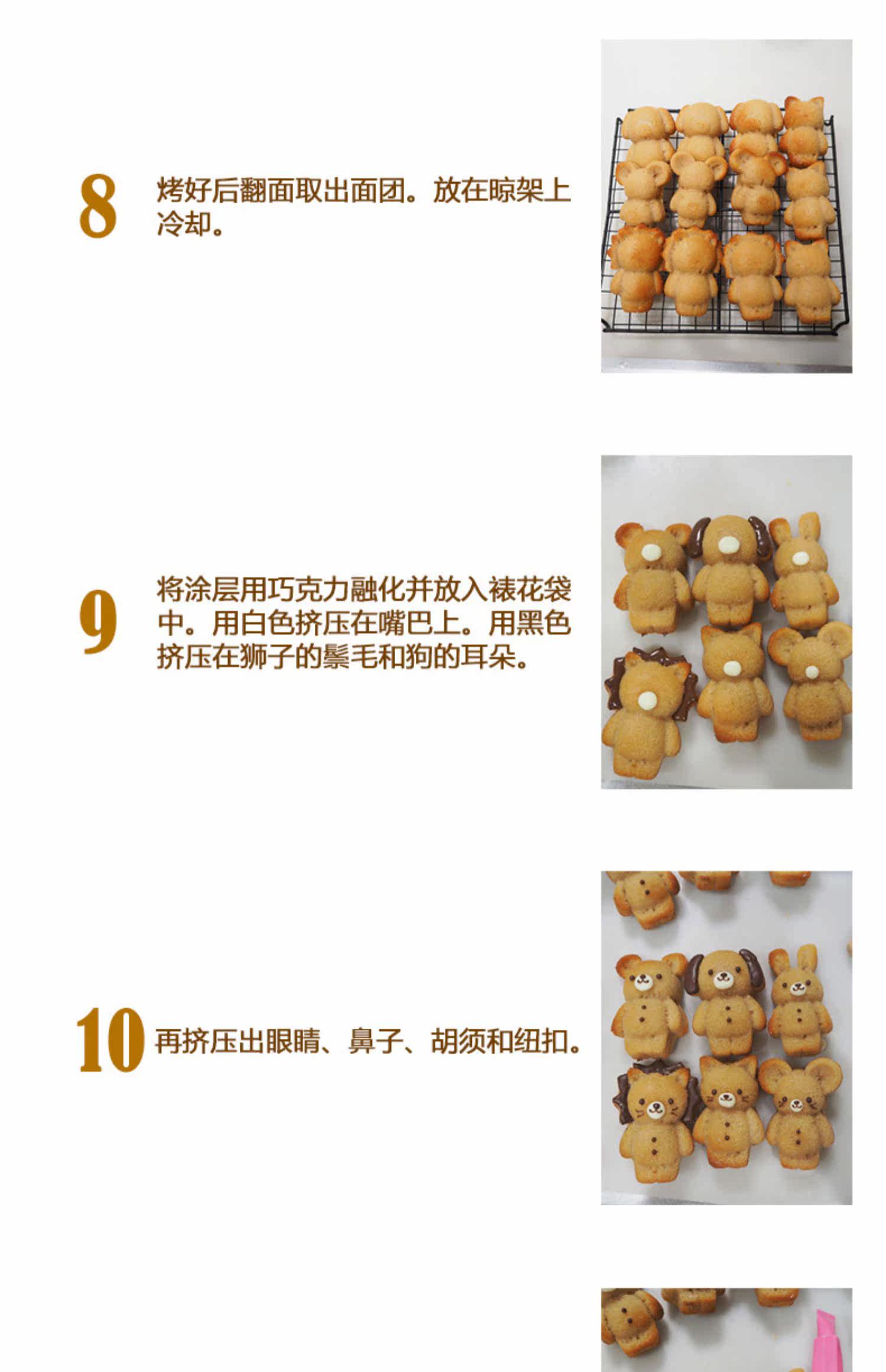 8 烤好后翻面取出面团。放在晾架上冷却。

9 将涂层用巧克力融化并放入裱花袋中。用白色挤压在嘴巴上。用黑色挤压在狮子的鬃毛和狗的耳朵。

10 再挤压出眼睛、鼻子、胡须和纽扣。