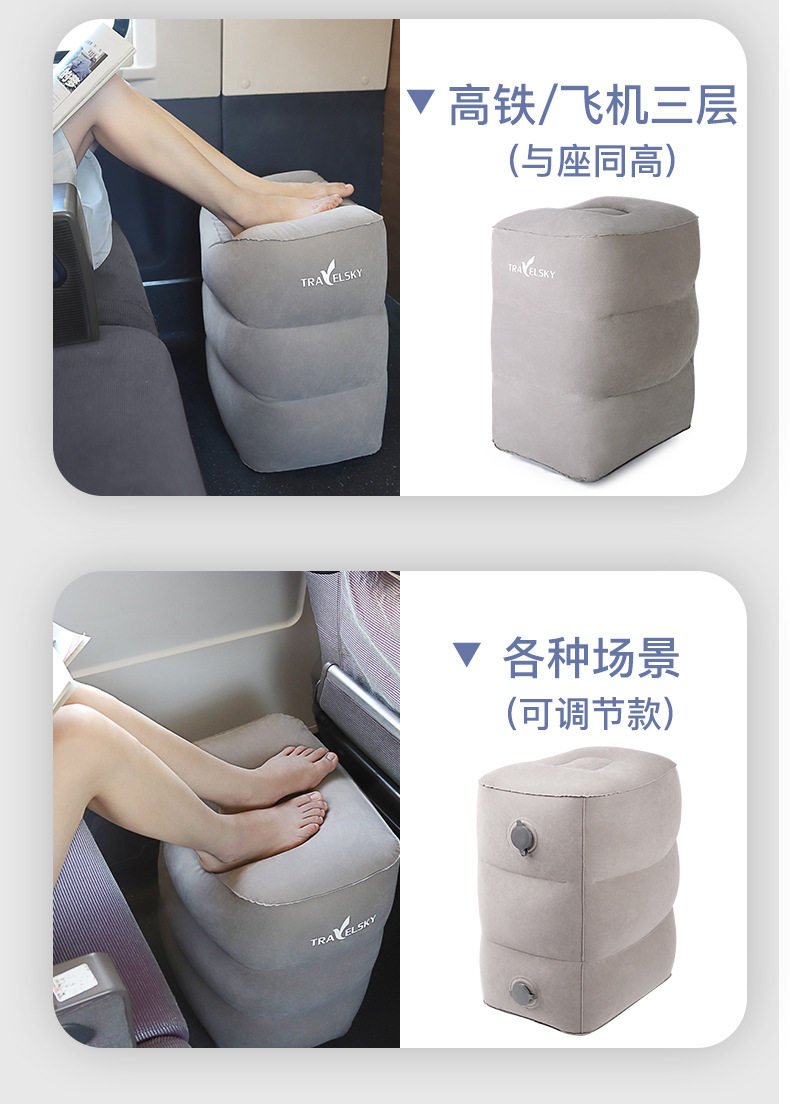 TRAVELSKY

▼ 高铁/飞机三层
(与座同高)

TRAVELSKY

TRAVELSKY

▼ 各种场景
(可调节款)