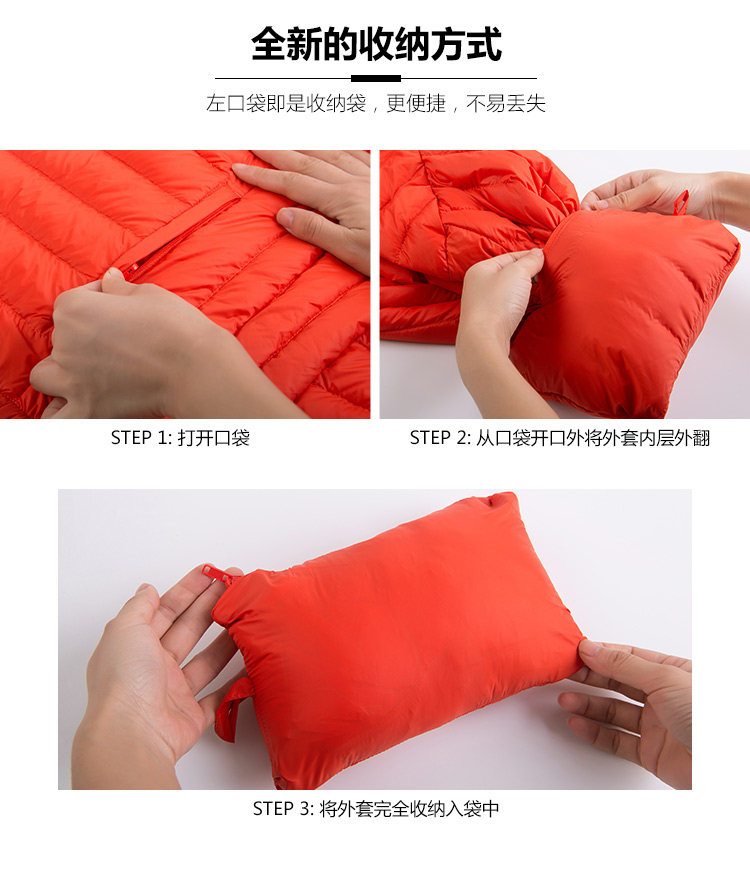 全新的收纳方式

左口袋即是收纳袋，更便捷，不易丢失

STEP 1: 打开口袋

STEP 2: 从口袋开口外将外套内层外翻

STEP 3: 将外套完全收纳入袋中