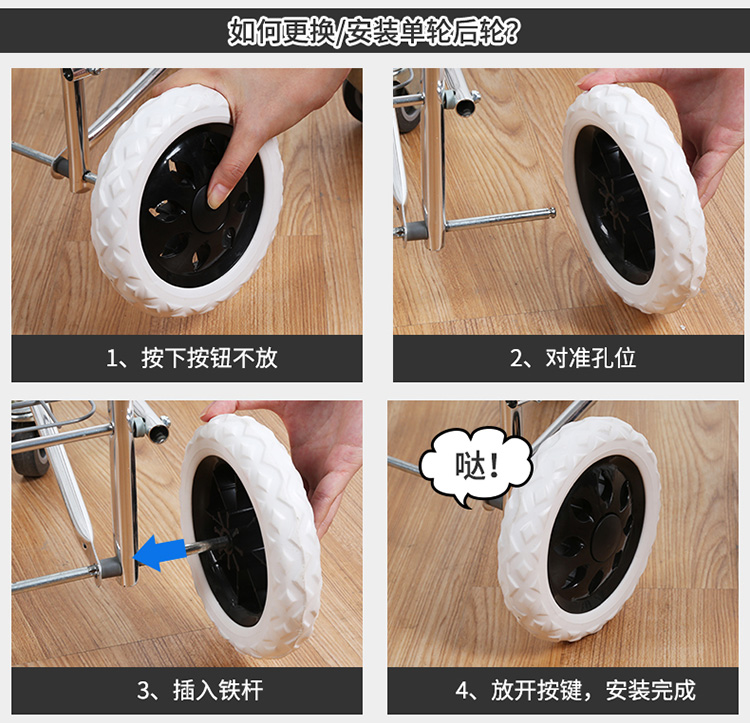 如何更换/安装单轮后轮？

1、按下按钮不放

2、对准孔位

3、插入铁杆

哒！

4、放开按键，安装完成