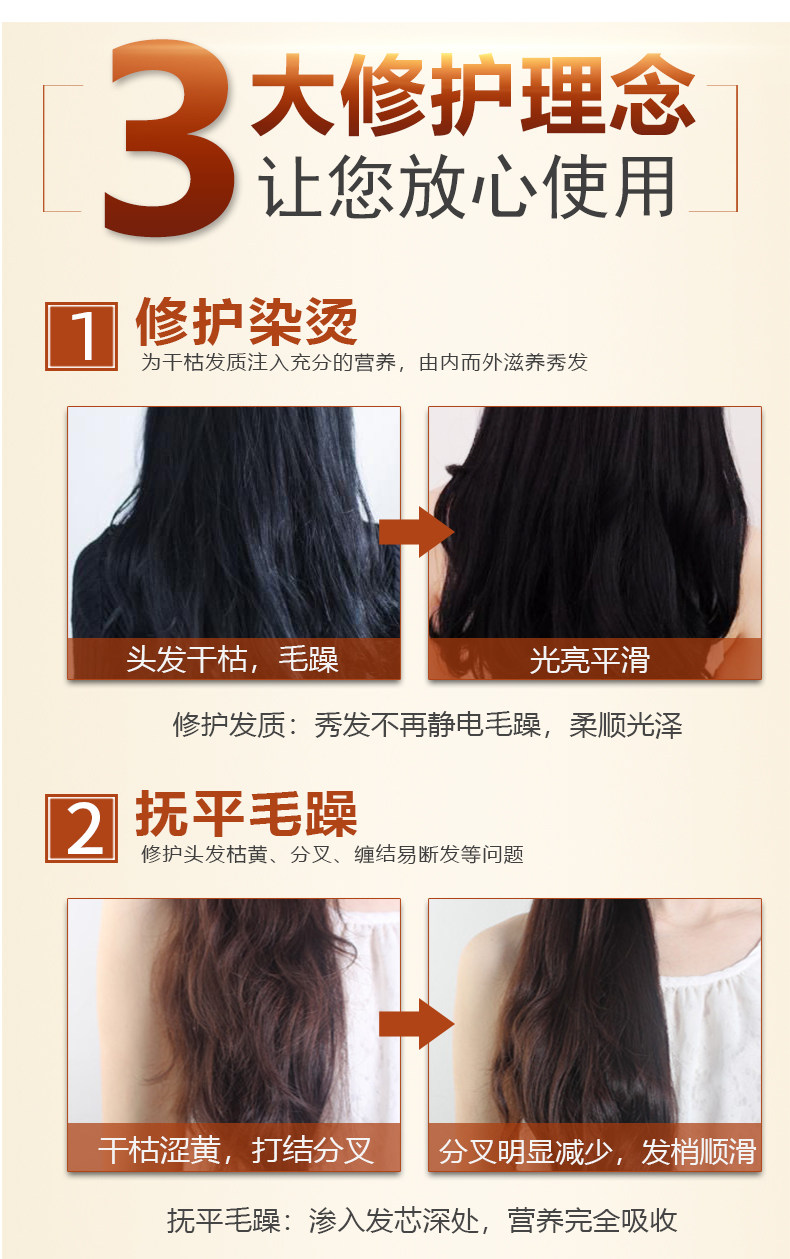 3 大修护理念
让您放心使用

1 修护染烫
为干枯发质注入充分的营养，由内而外滋养秀发

头发干枯，毛躁

光亮平滑

修护发质：秀发不再静电毛躁，柔顺光泽

2 抚平毛躁
修护头发枯黄、分叉、缠结易断发等问题

干枯涩黄，打结分叉

分叉明显减少，发梢顺滑

抚平毛躁：渗入发芯深处，营养完全吸收