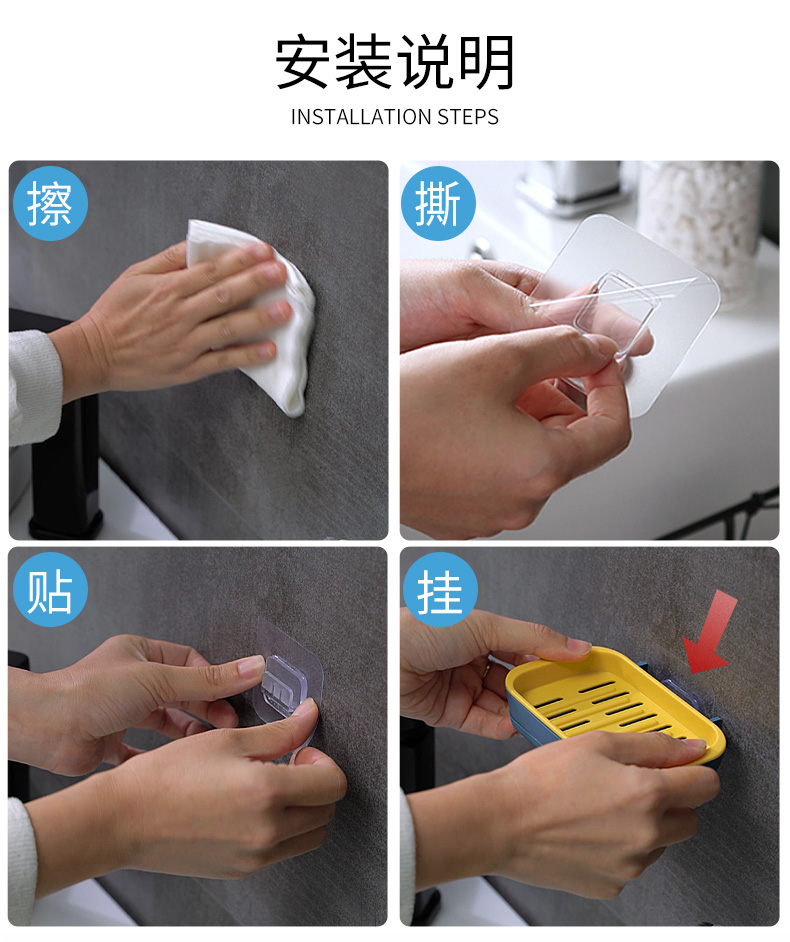 安装说明
INSTALLATION STEPS

擦

撕

贴

挂