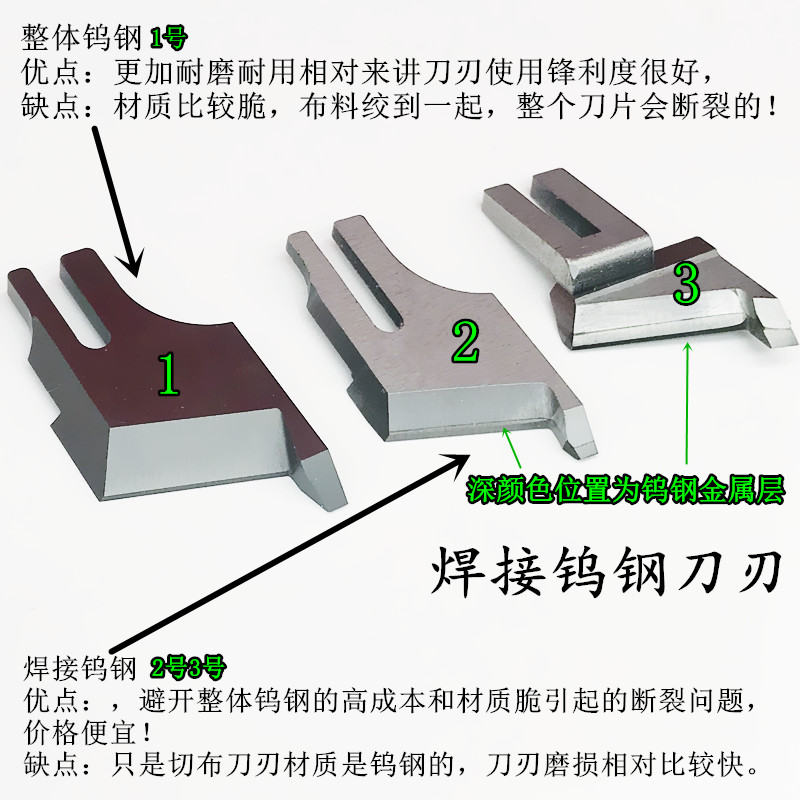 整体钨钢 1号
优点：更加耐磨耐用相对来讲刀刃使用锋利度很好，
缺点：材质比较脆，布料绞到一起，整个刀片会断裂的！

1

2

3

深颜色位置为钨钢金属层

焊接钨钢刀刃

焊接钨钢 2号3号
优点：，避开整体钨钢的高成本和材质脆引起的断裂问题，价格便宜！
缺点：只是切布刀刃材质是钨钢的，刀刃磨损相对比较快。