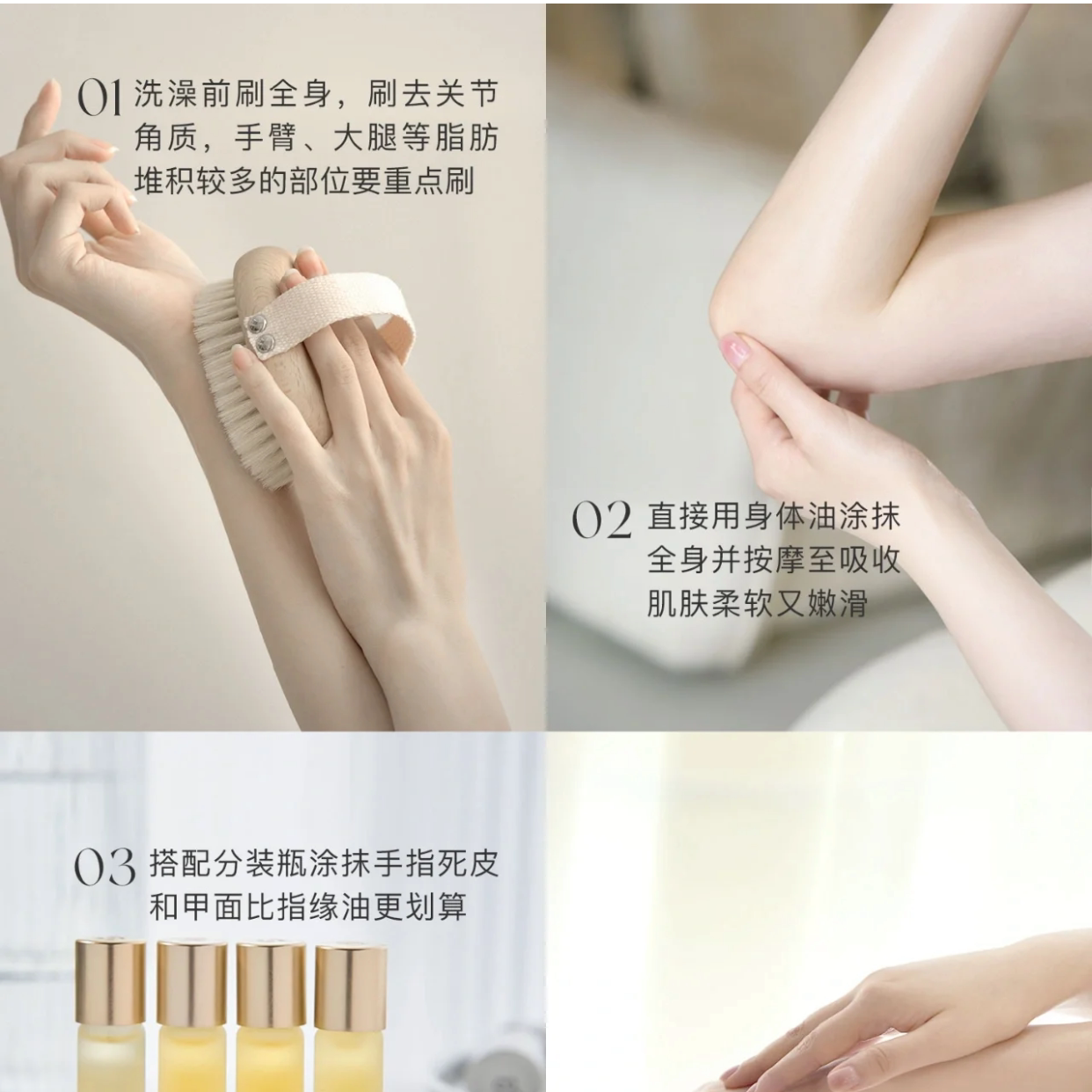 01 洗澡前刷全身，刷去关节角质，手臂、大腿等脂肪堆积较多的部位要重点刷

02 直接用身体油涂抹全身并按摩至吸收肌肤柔软又嫩滑

03 搭配分装瓶涂抹手指死皮和甲面比指缘油更划算