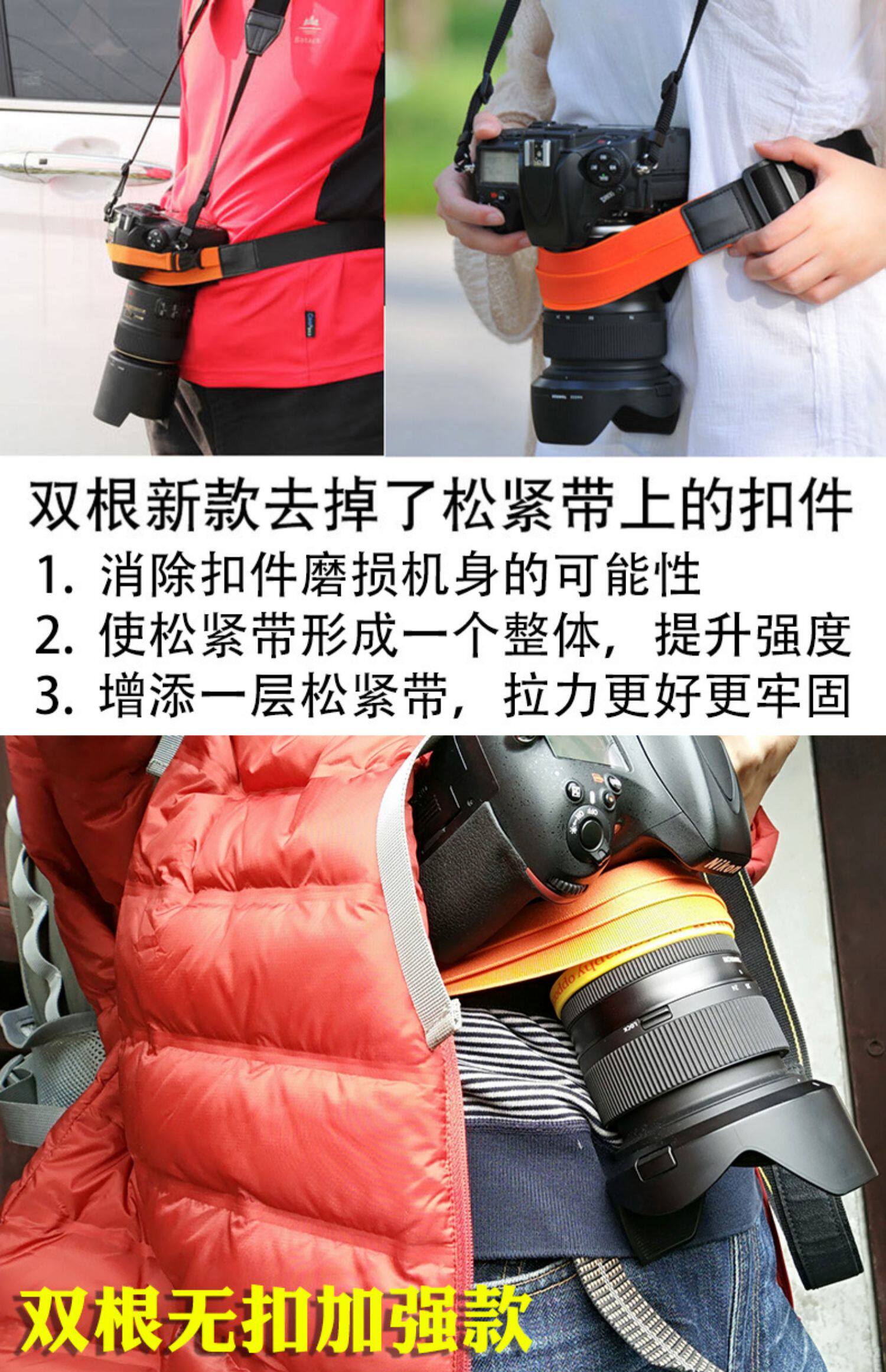 双根新款去掉了松紧带上的扣件
1. 消除扣件磨损机身的可能性
2. 使松紧带形成一个整体，提升强度
3. 增添一层松紧带，拉力更好更牢固

Nikon

双根无扣加强款