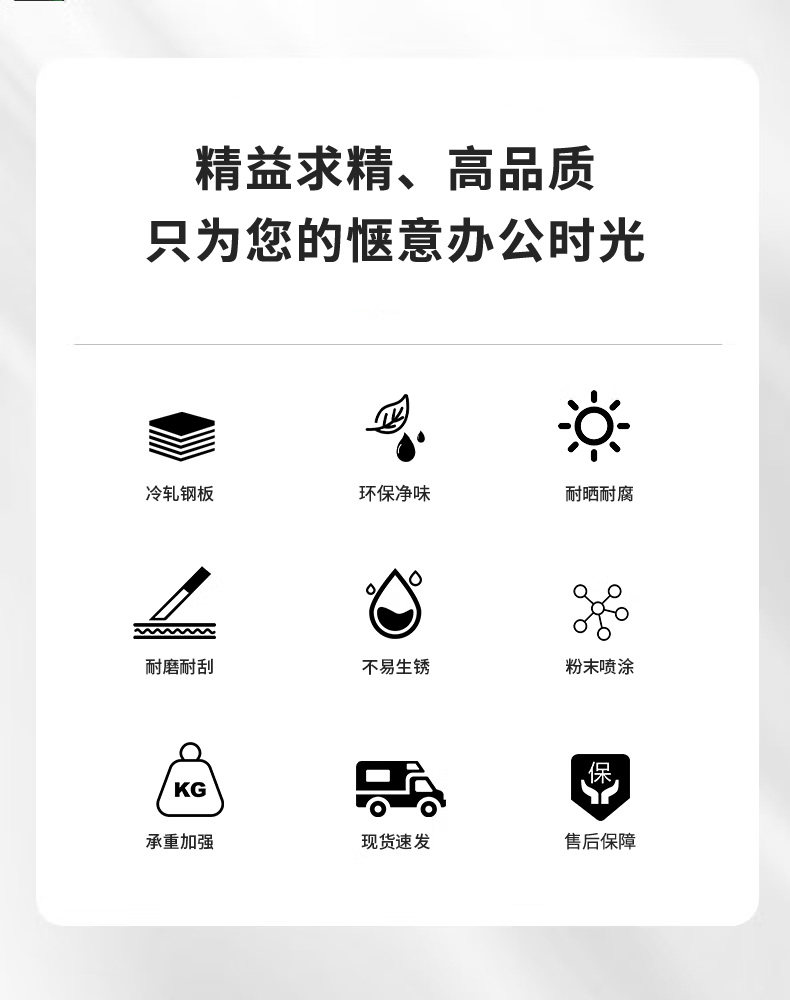 精益求精、高品质
只为您的惬意办公时光

冷轧钢板

环保净味

耐晒耐腐

耐磨耐刮

不易生锈

粉末喷涂

KG
承重加强

现货速发

保
售后保障