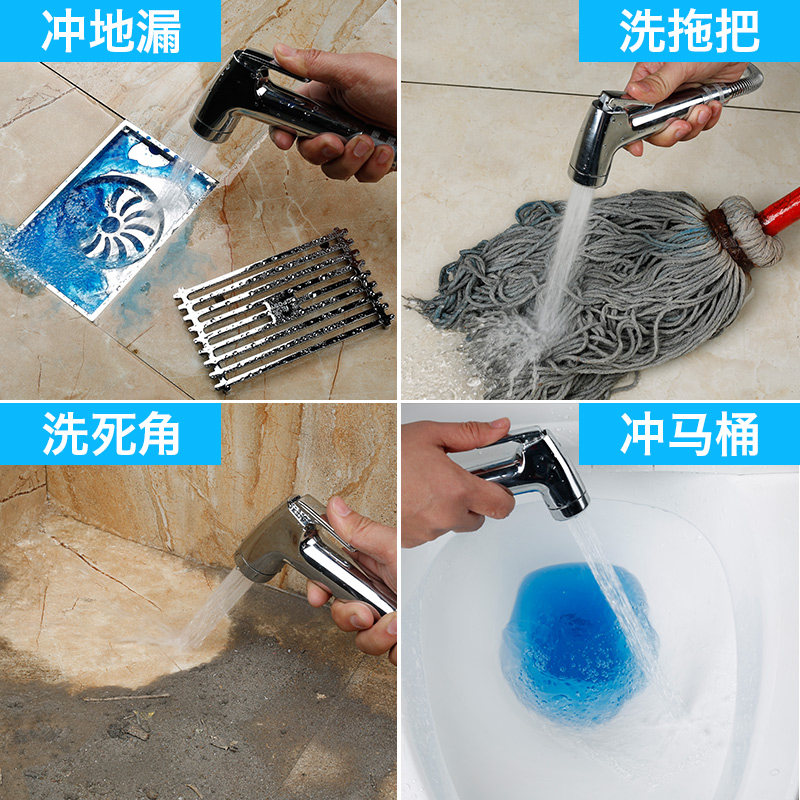 冲地漏

洗拖把

洗死角

冲马桶