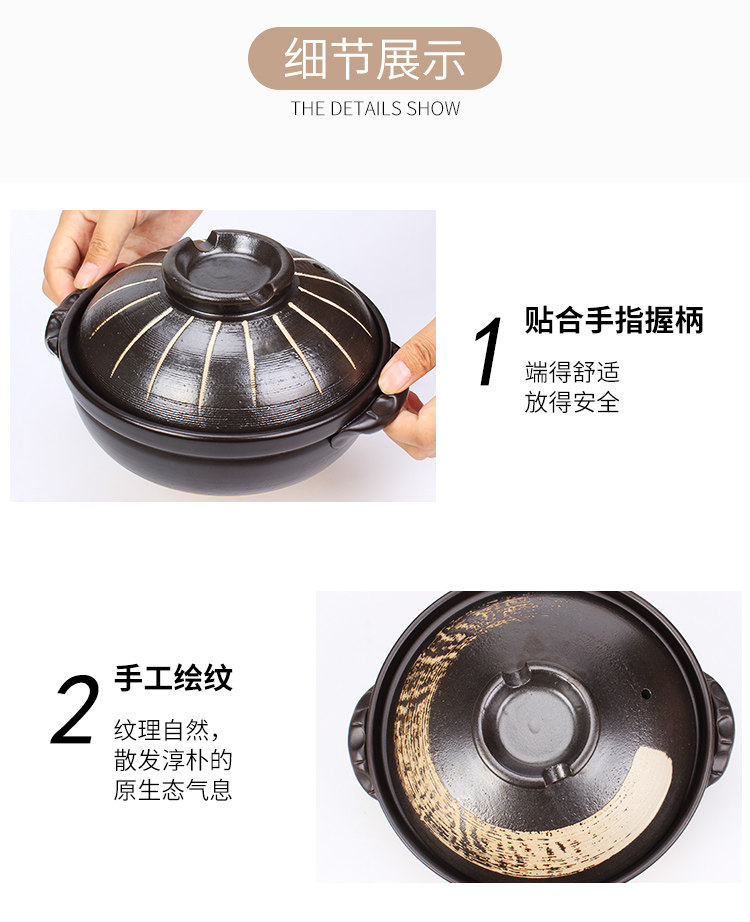 细节展示
THE DETAILS SHOW

1 贴合手指握柄
端得舒适
放得安全

2 手工绘纹
纹理自然，
散发淳朴的
原生态气息