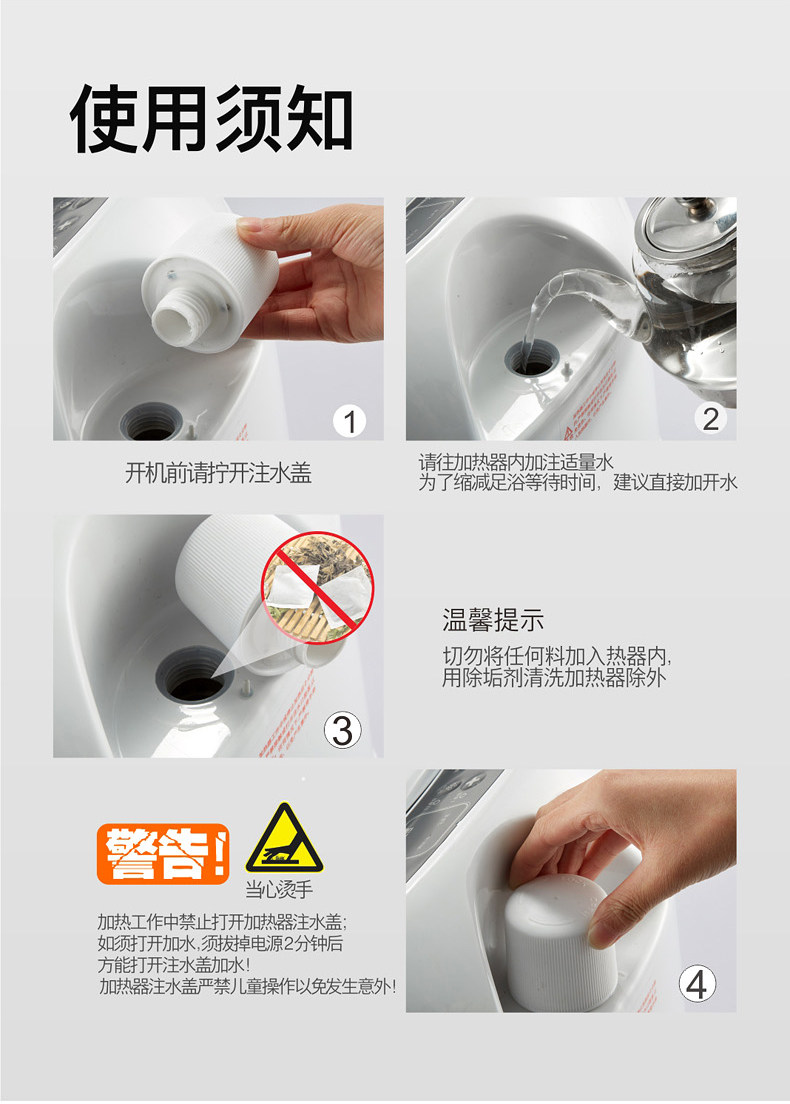 使用须知

1

开机前请拧开注水盖

2

请往加热器内加注适量水
为了缩减足浴等待时间，建议直接加开水

3

温馨提示
切勿将任何料加入热器内，
用除垢剂清洗加热器除外

警告！

当心烫手

加热工作中禁止打开加热器注水盖；
如须打开加水，须拔掉电源2分钟后
方能打开注水盖加水！
加热器注水盖严禁儿童操作以免发生意外！

4