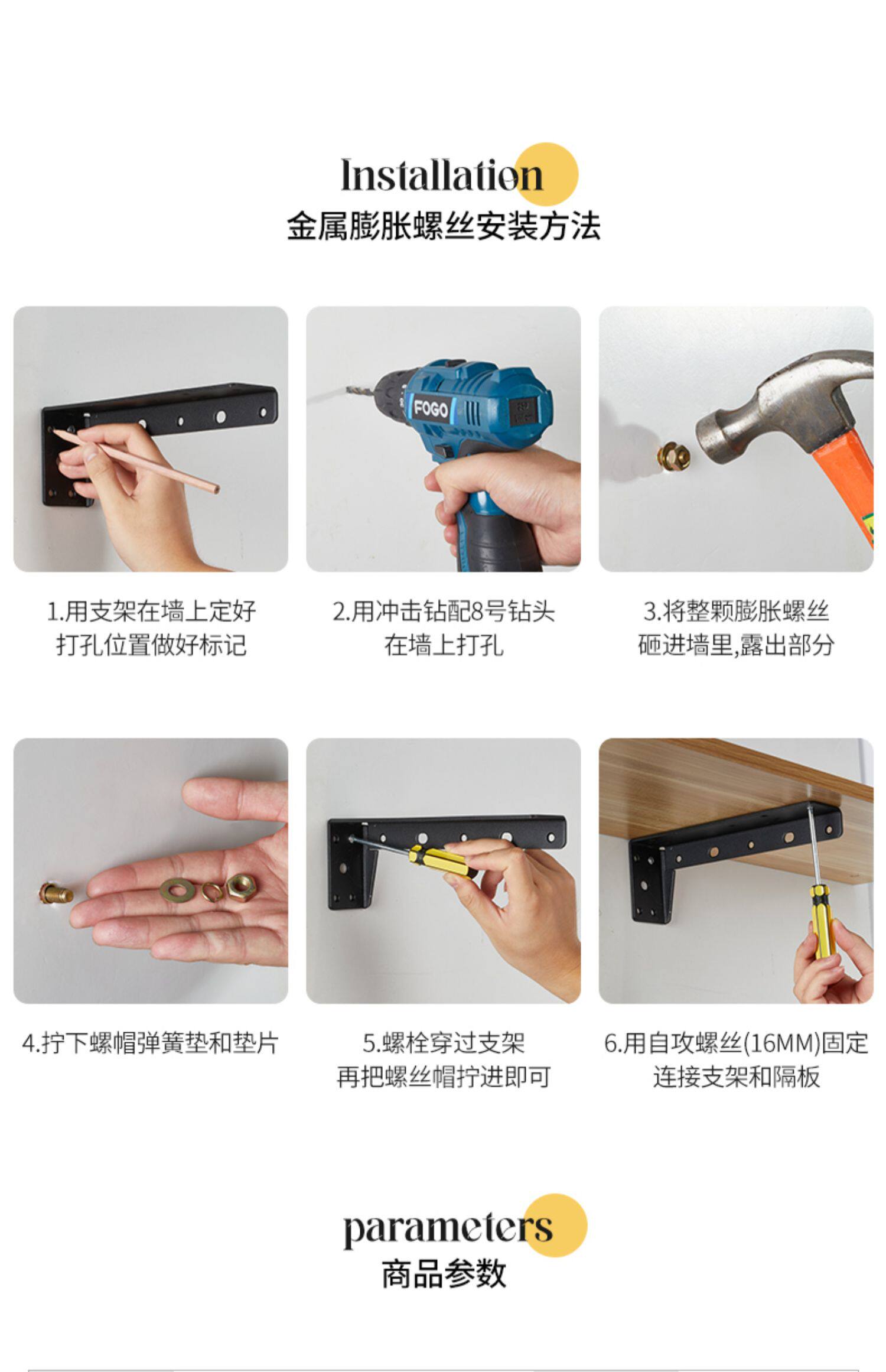 Installation
金属膨胀螺丝安装方法

FOGO

1.用支架在墙上定好打孔位置做好标记

2.用冲击钻配8号钻头在墙上打孔

3.将整颗膨胀螺丝砸进墙里,露出部分

4.拧下螺帽弹簧垫和垫片

5.螺栓穿过支架再把螺丝帽拧进即可

6.用自攻螺丝(16MM)固定连接支架和隔板

parameters
商品参数