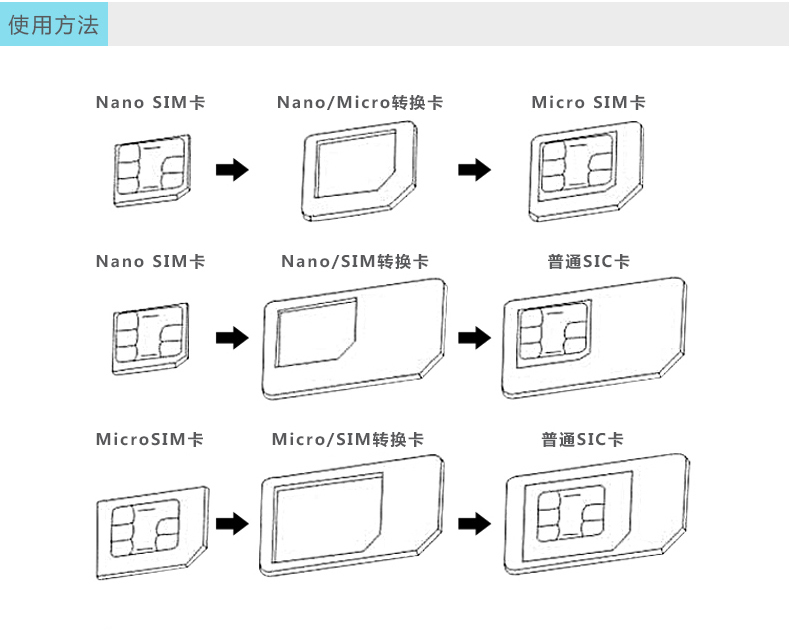 使用方法

Nano SIM卡

Nano/Micro转换卡

Micro SIM卡

Nano SIM卡

Nano/SIM转换卡

普通SIC卡

MicroSIM卡

Micro/SIM转换卡

普通SIC卡