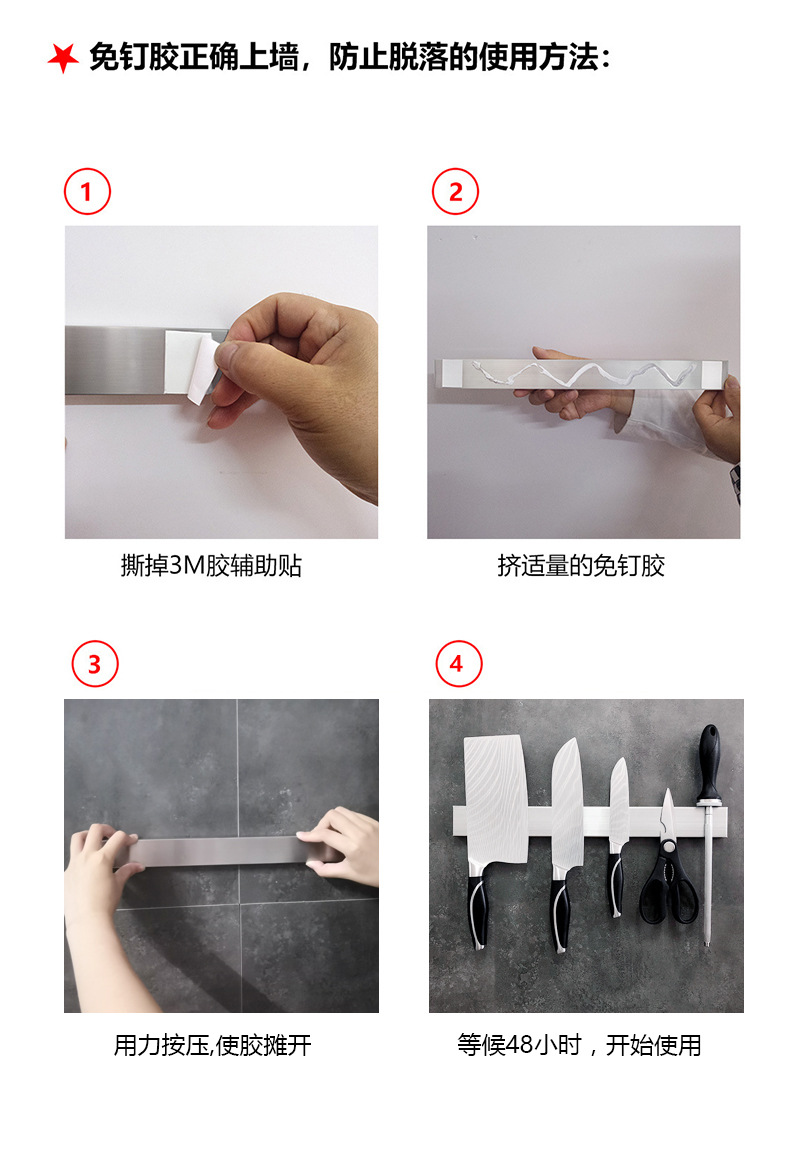 免钉胶正确上墙，防止脱落的使用方法：

1

撕掉3M胶辅助贴

2

挤适量的免钉胶

3

用力按压,使胶摊开

4

等候48小时，开始使用