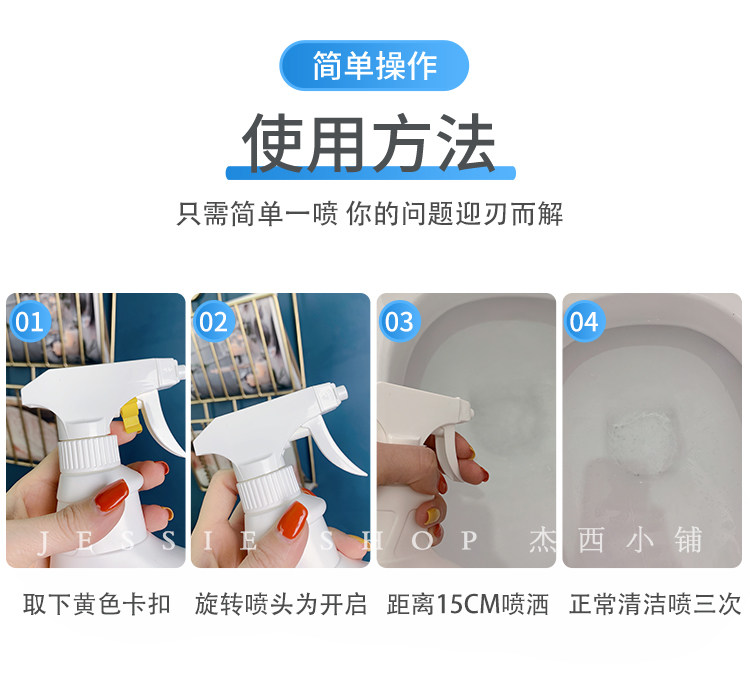 简单操作

使用方法

只需简单一喷 你的问题迎刃而解

01

02

03

04

JESSIE SHOP 杰西小铺

取下黄色卡扣

旋转喷头为开启

距离15CM喷洒

正常清洁喷三次