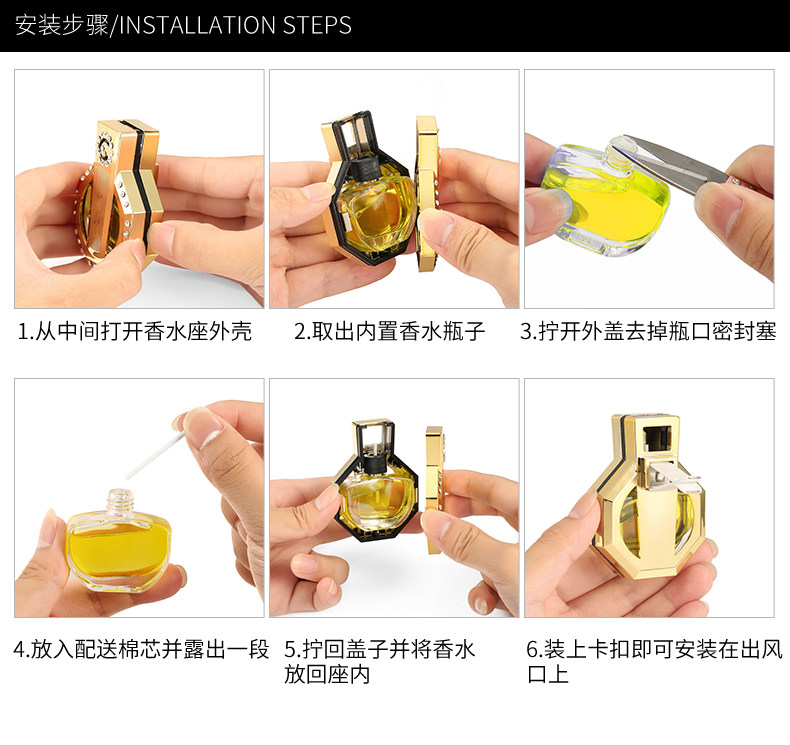 安装步骤/INSTALLATION STEPS

1.从中间打开香水座外壳

2.取出内置香水瓶子

3.拧开外盖去掉瓶口密封塞

4.放入配送棉芯并露出一段

5.拧回盖子并将香水放回座内

6.装上卡扣即可安装在出风口上