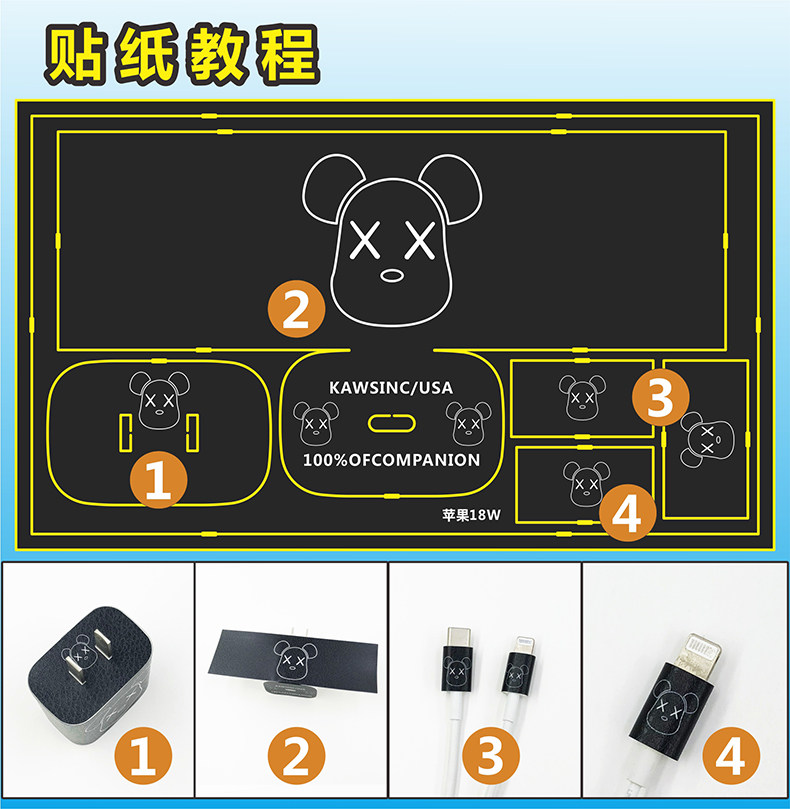 贴纸教程

2

KAWSINC/USA

100%OFCOMPANION

1

3

4

苹果18W

1

2

3

4