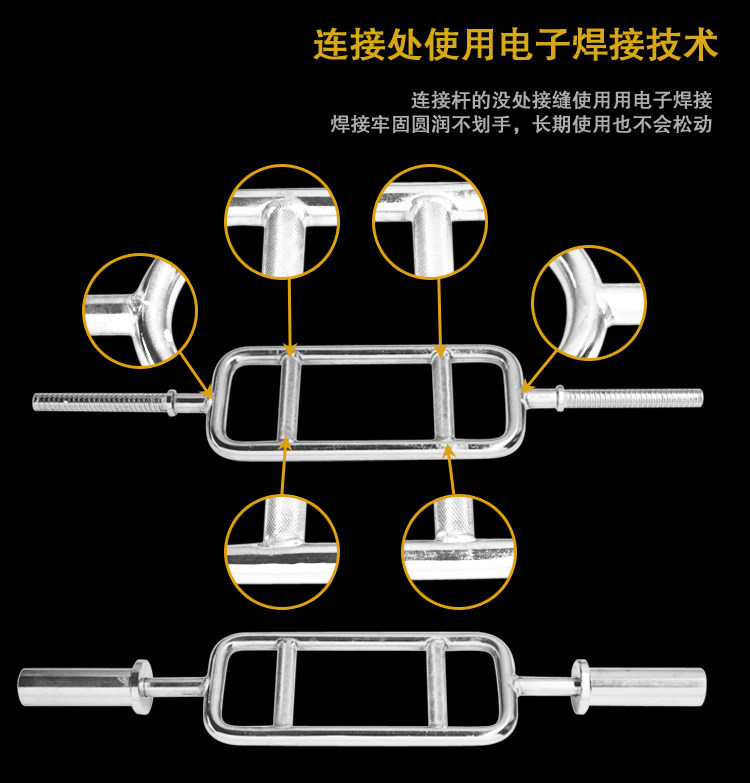 连接处使用电子焊接技术

连接杆的没处接缝使用用电子焊接
焊接牢固圆润不划手，长期使用也不会松动