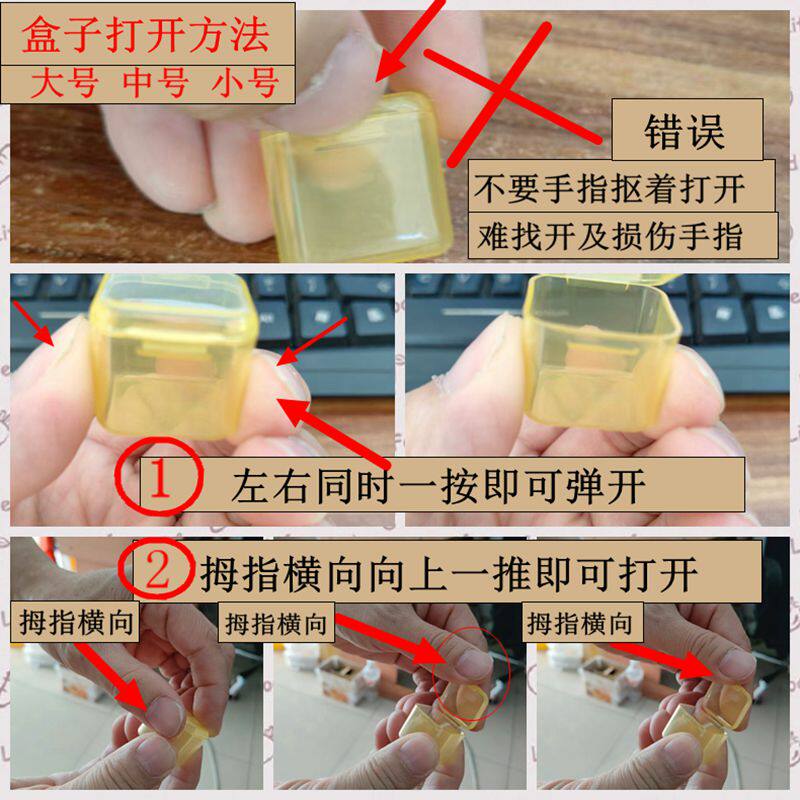 盒子打开方法

大号 中号 小号

错误

不要手指抠着打开

难找开及损伤手指

① 左右同时一按即可弹开

② 拇指横向向上一推即可打开

拇指横向

拇指横向

拇指横向