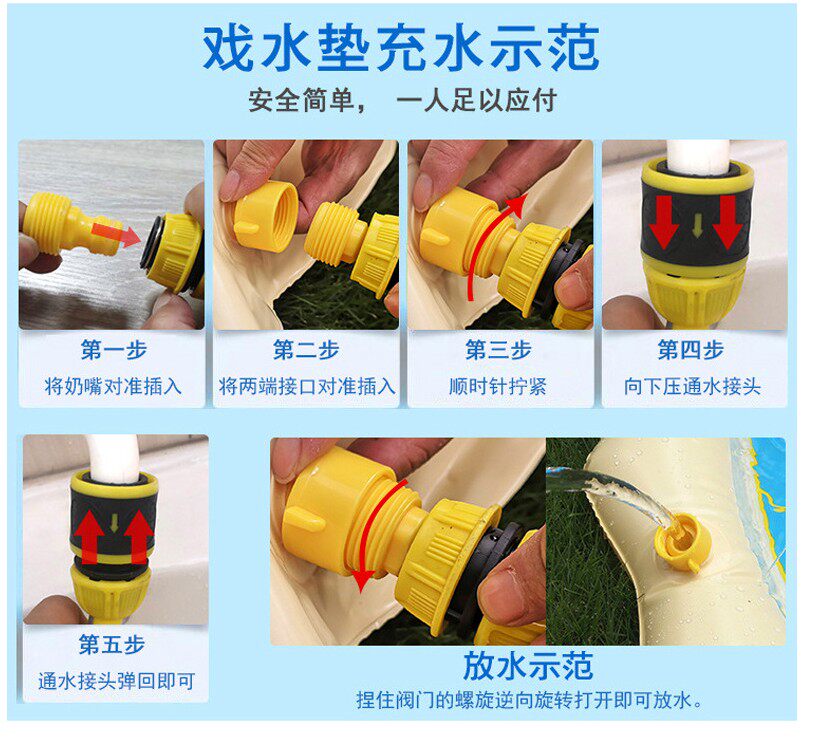 戏水垫充水示范

安全简单， 一人足以应付

第一步
将奶嘴对准插入

第二步
将两端接口对准插入

第三步
顺时针拧紧

第四步
向下压通水接头

第五步
通水接头弹回即可

放水示范
捏住阀门的螺旋逆向旋转打开即可放水。