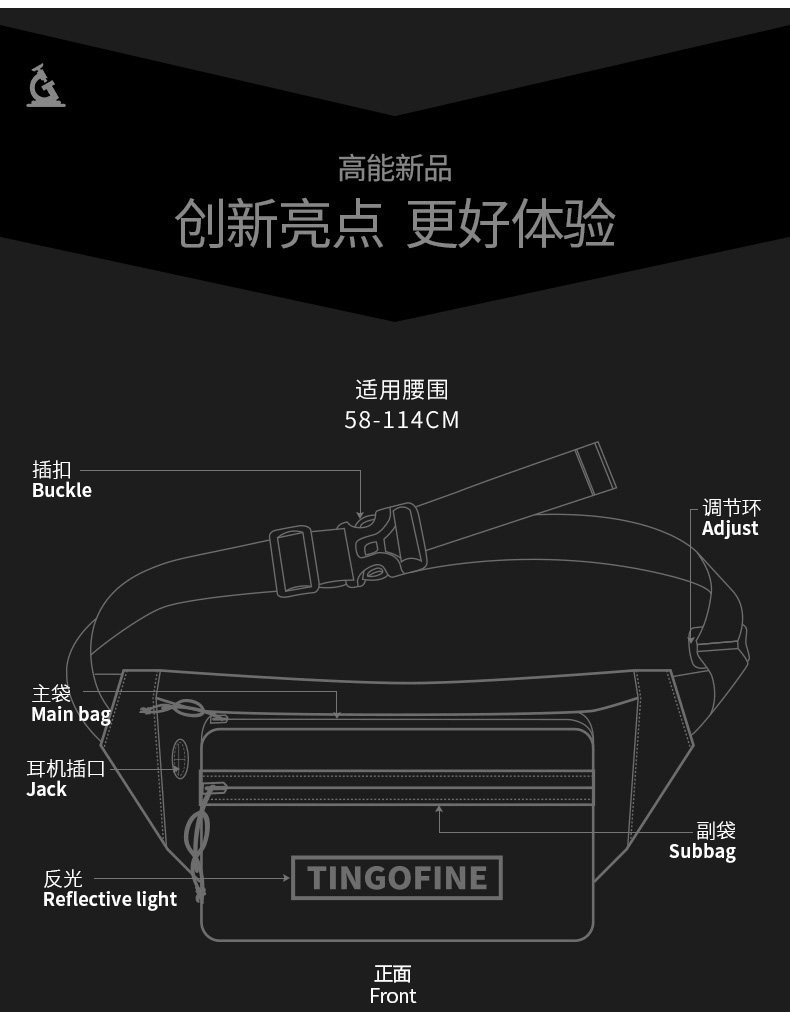 高能新品
创新亮点 更好体验

适用腰围
58-114CM

插扣
Buckle

调节环
Adjust

主袋
Main bag

耳机插口
Jack

副袋
Subbag

反光
Reflective light

TINGOFINE

正面
Front