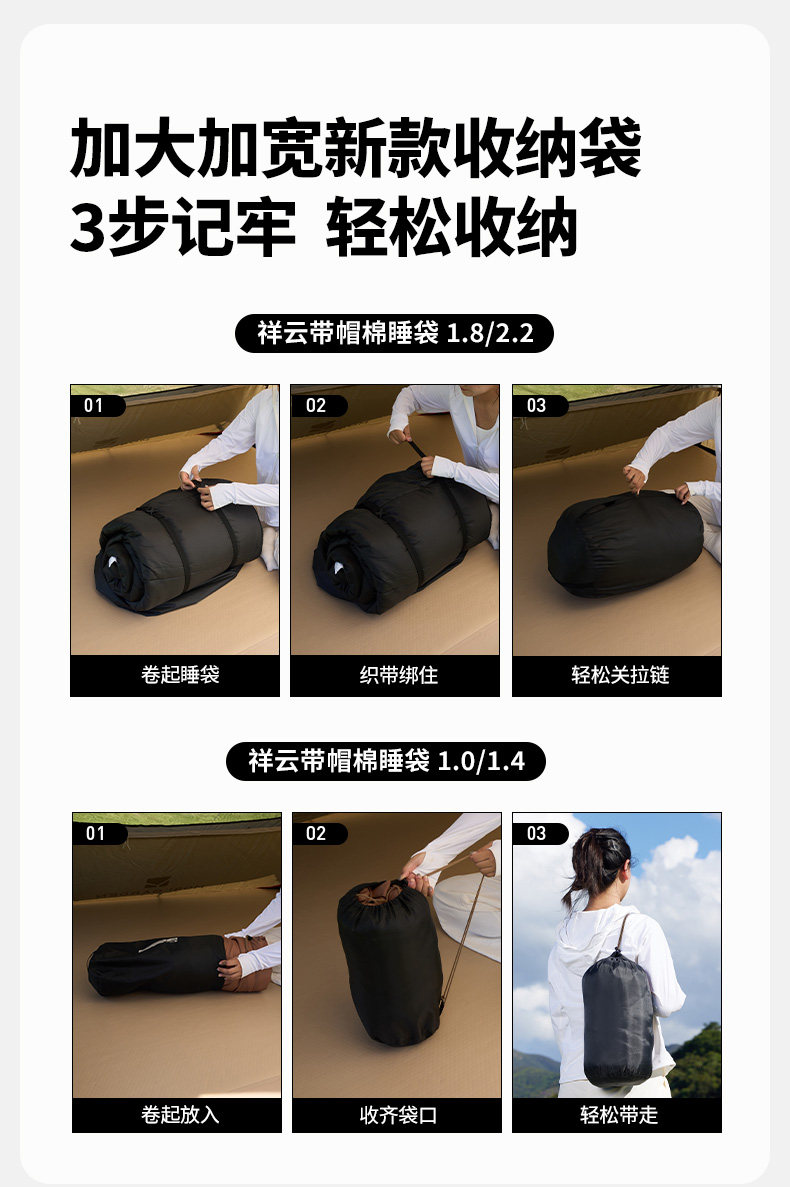 加大加宽新款收纳袋
3步记牢 轻松收纳

祥云带帽棉睡袋 1.8/2.2

01
卷起睡袋

02
织带绑住

03
轻松关拉链

祥云带帽棉睡袋 1.0/1.4

01
卷起放入

02
收齐袋口

03
轻松带走