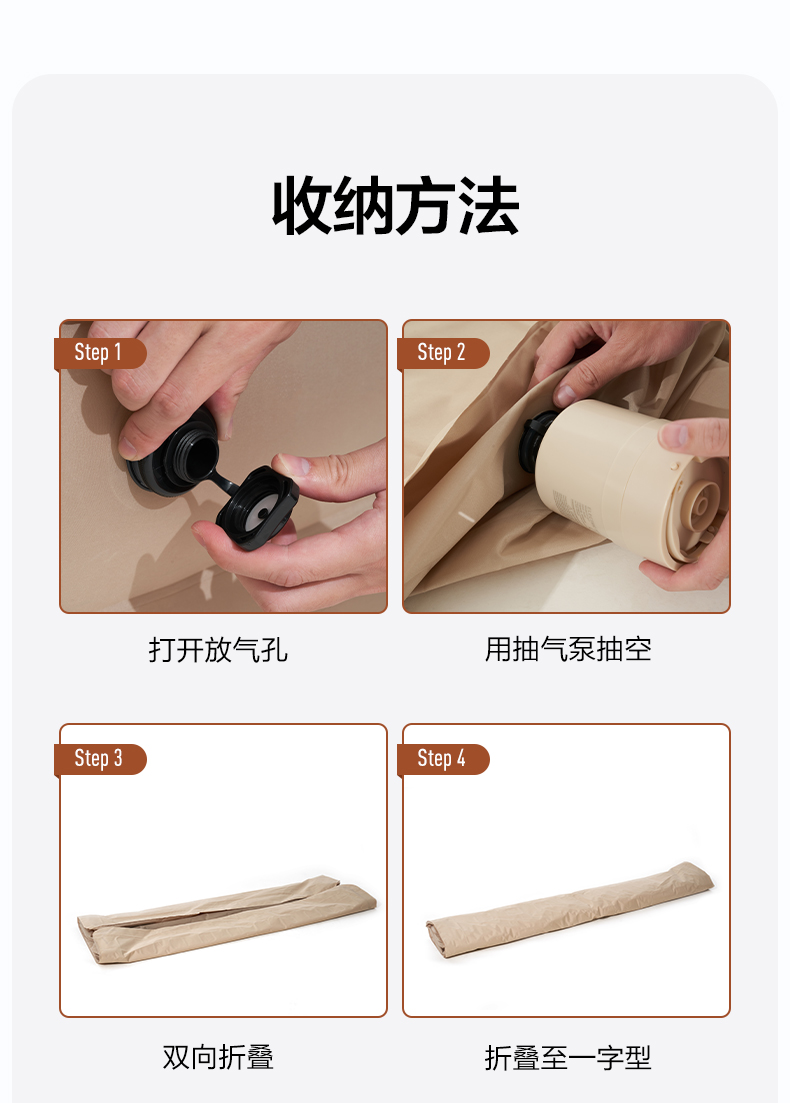 收纳方法

Step 1

打开放气孔

Step 2

用抽气泵抽空

Step 3

双向折叠

Step 4

折叠至一字型