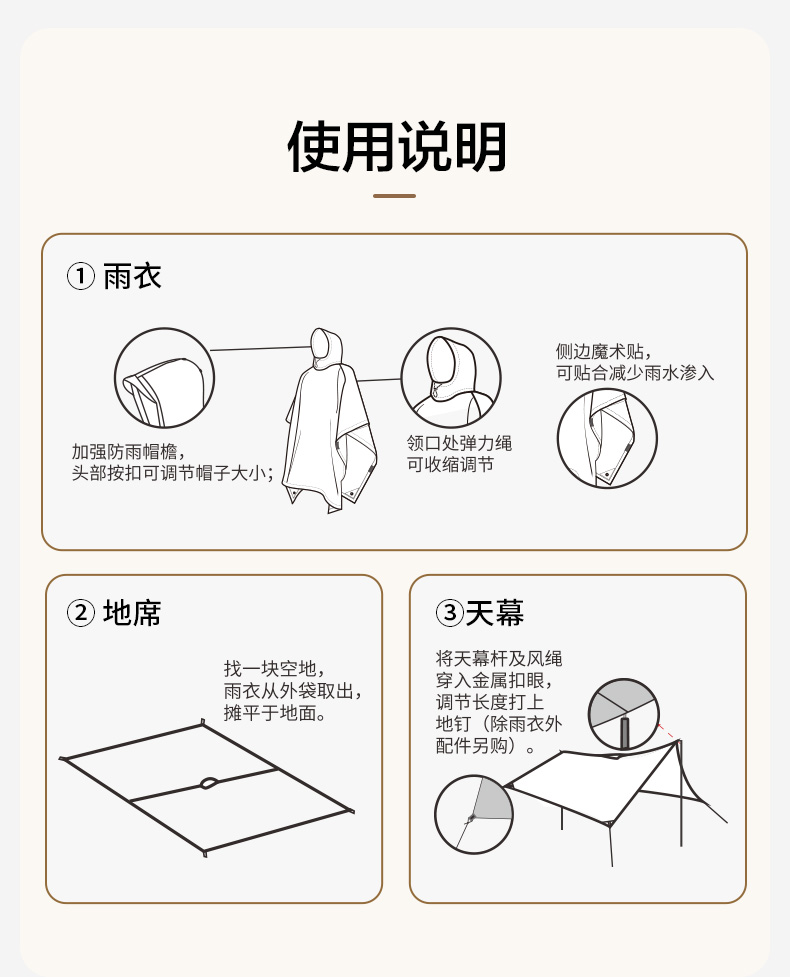 使用说明

① 雨衣

加强防雨帽檐，
头部按扣可调节帽子大小；

领口处弹力绳
可收缩调节

侧边魔术贴，
可贴合减少雨水渗入

② 地席

找一块空地，
雨衣从外袋取出，
摊平于地面。

③天幕

将天幕杆及风绳
穿入金属扣眼，
调节长度打上
地钉（除雨衣外
配件另购）。