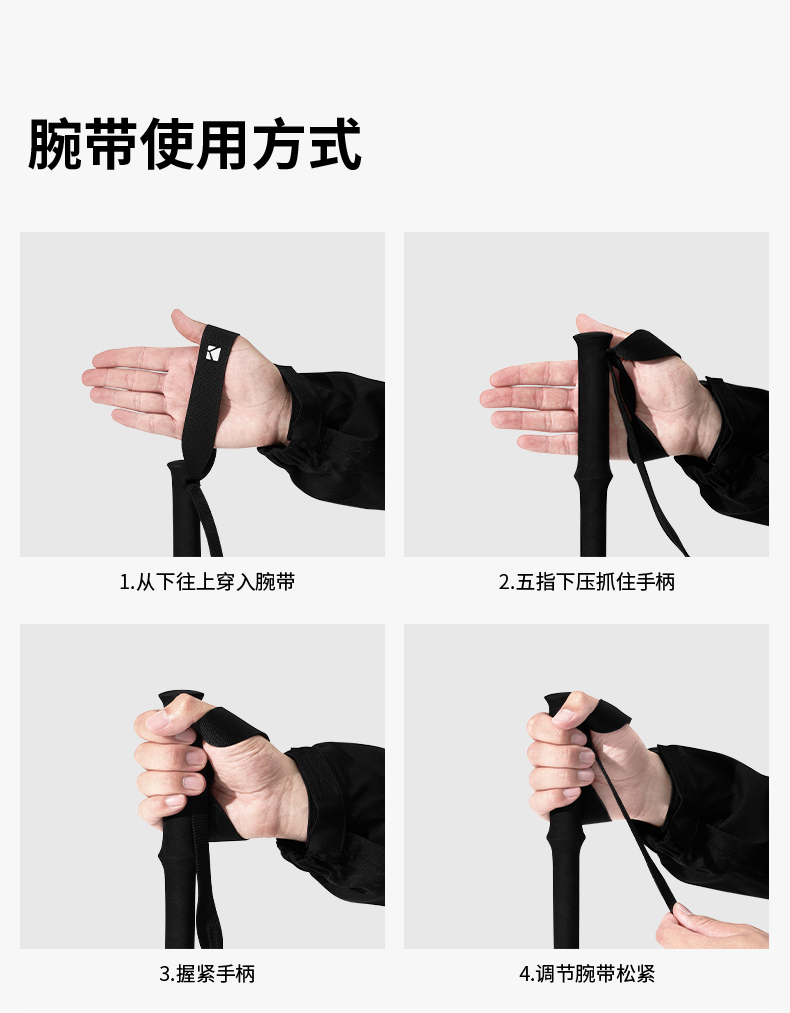 腕带使用方式

1.从下往上穿入腕带

2.五指下压抓住手柄

3.握紧手柄

4.调节腕带松紧