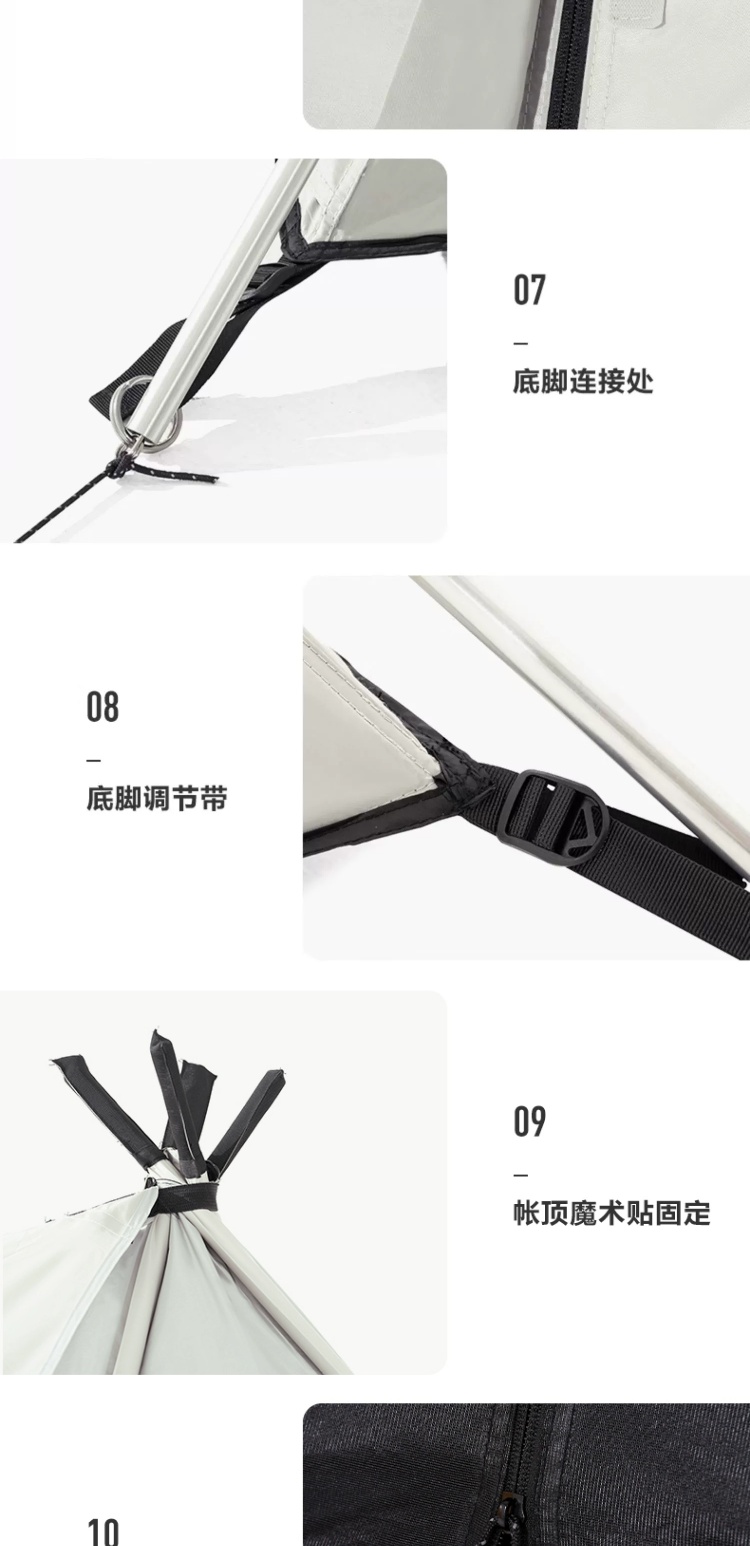 07

–

底脚连接处

08

–

底脚调节带

09

–

帐顶魔术贴固定

10