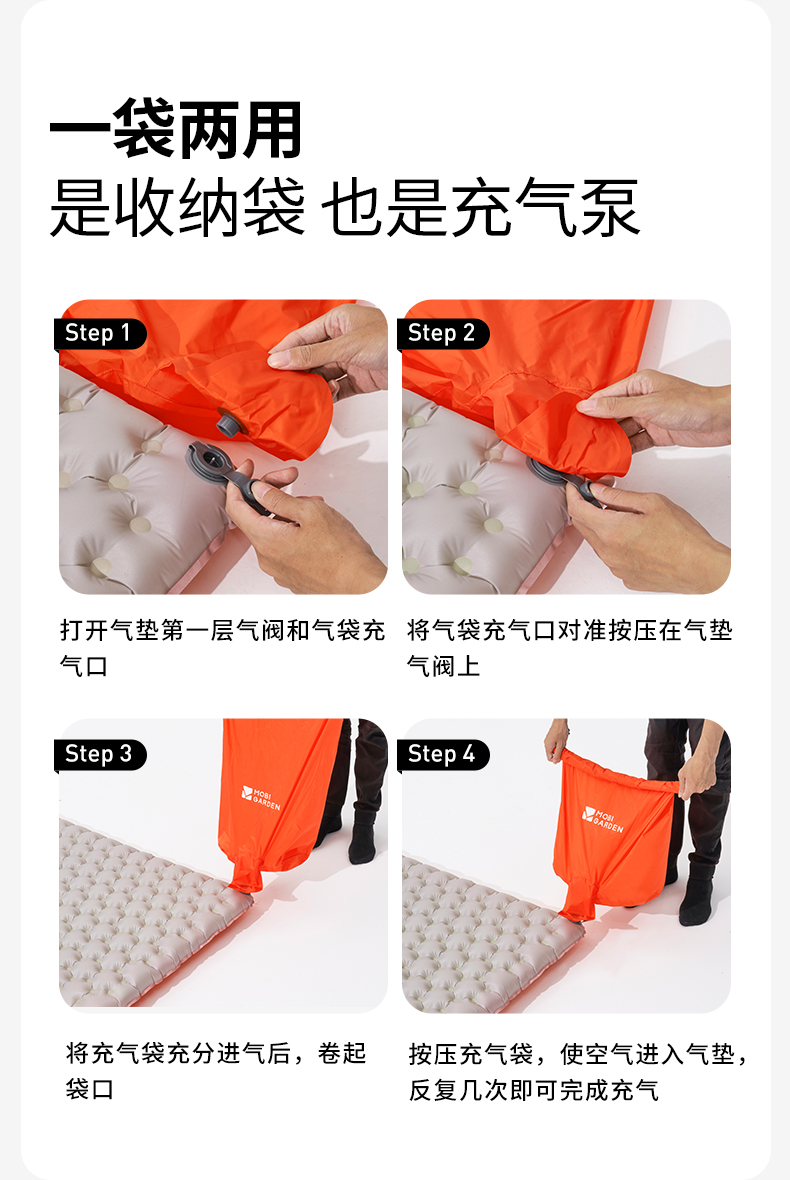 一袋两用
是收纳袋 也是充气泵

Step 1

打开气垫第一层气阀和气袋充气口

Step 2

将气袋充气口对准按压在气垫气阀上

Step 3

MOBI GARDEN

将充气袋充分进气后，卷起袋口

Step 4

MOBI GARDEN

按压充气袋，使空气进入气垫，反复几次即可完成充气