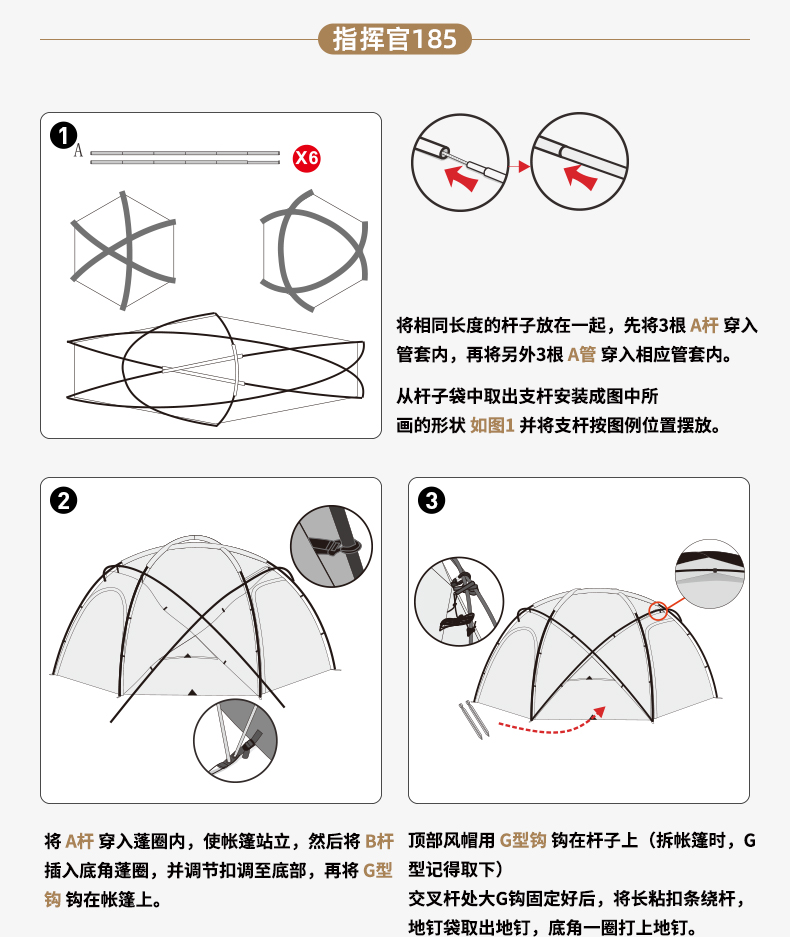 指挥官185

1

A

X6

将相同长度的杆子放在一起，先将3根 A杆 穿入管套内，再将另外3根 A管 穿入相应管套内。

从杆子袋中取出支杆安装成图中所画的形状 如图1 并将支杆按图例位置摆放。

2

3

将 A杆 穿入蓬圈内，使帐篷站立，然后将 B杆 插入底角蓬圈，并调节扣调至底部，再将 G型钩 钩在帐篷上。

顶部风帽用 G型钩 钩在杆子上（拆帐篷时，G型记得取下）

交叉杆处大G钩固定好后，将长粘扣条绕杆，地钉袋取出地钉，底角一圈打上地钉。