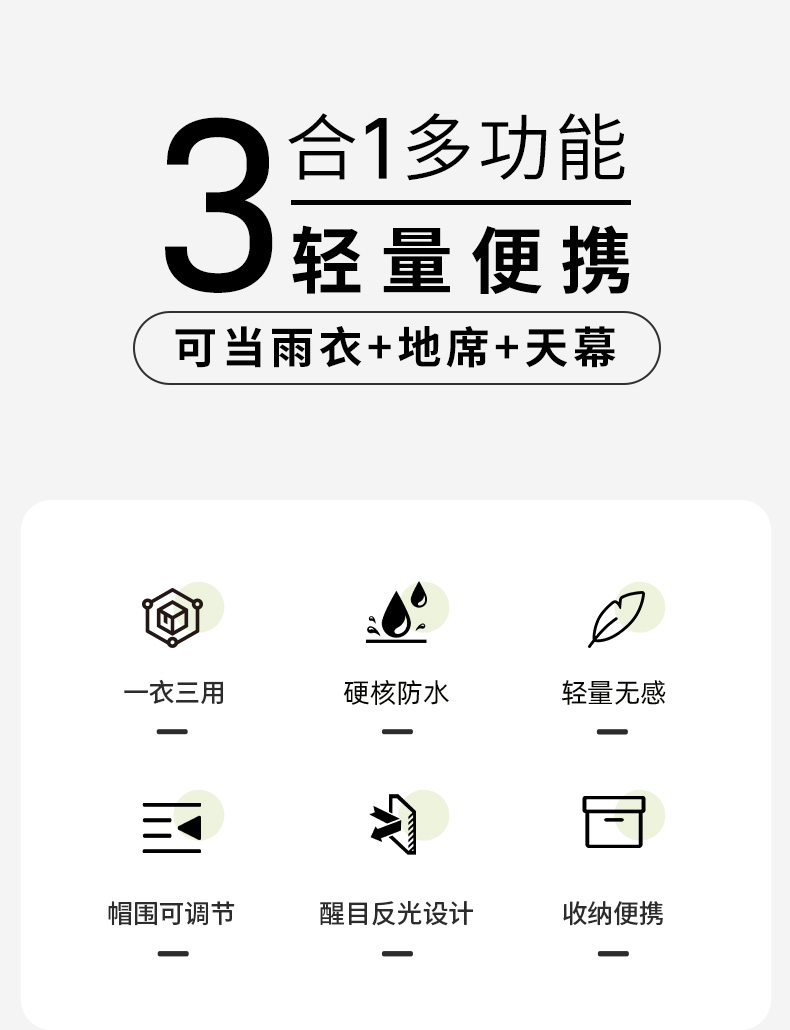 3合1多功能
轻量便携

可当雨衣+地席+天幕

一衣三用

硬核防水

轻量无感

帽围可调节

醒目反光设计

收纳便携