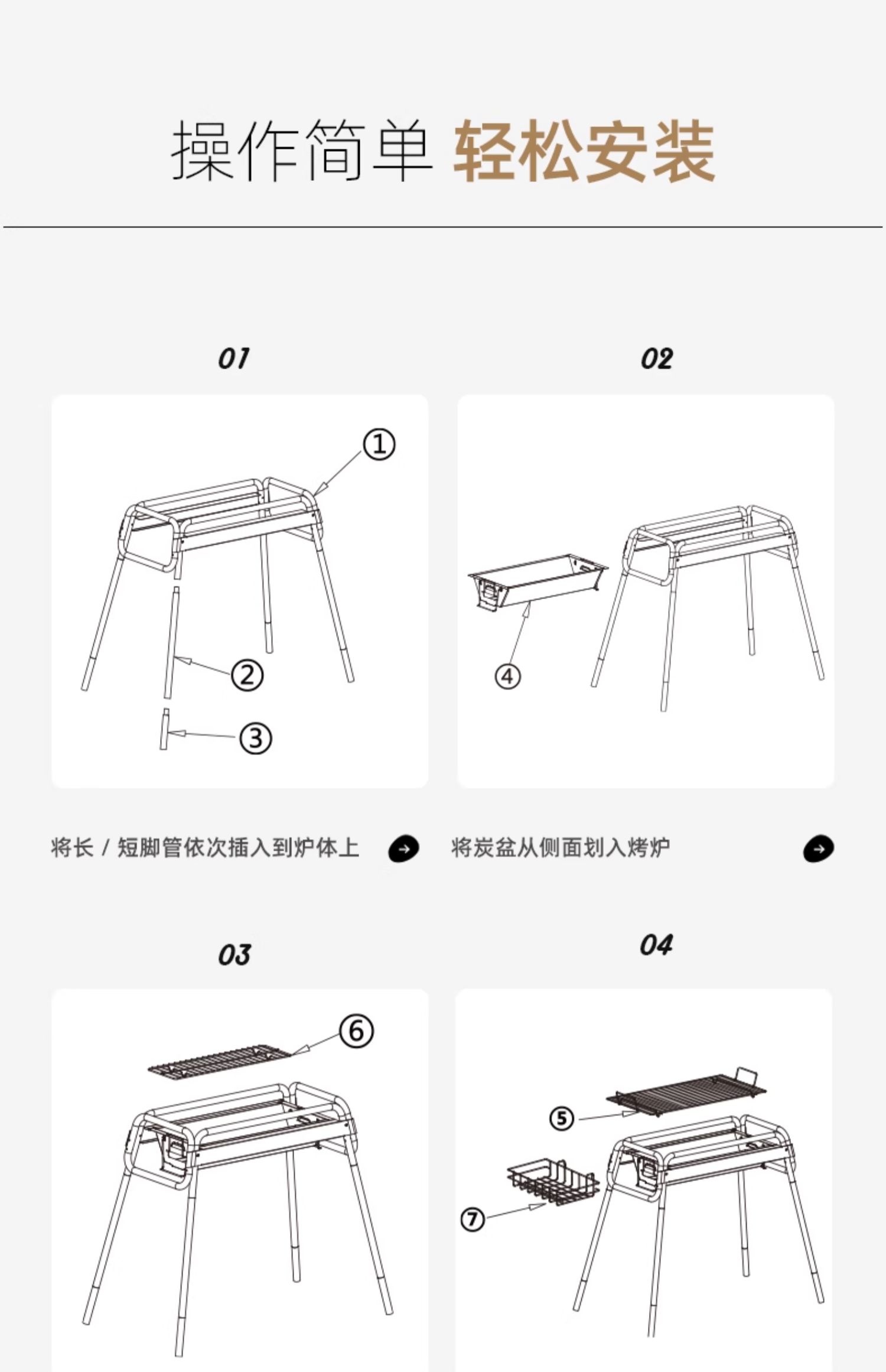 操作简单 轻松安装

01

①

②

③

将长 / 短脚管依次插入到炉体上

02

④

将炭盆从侧面划入烤炉

03

⑥

04

⑤

⑦