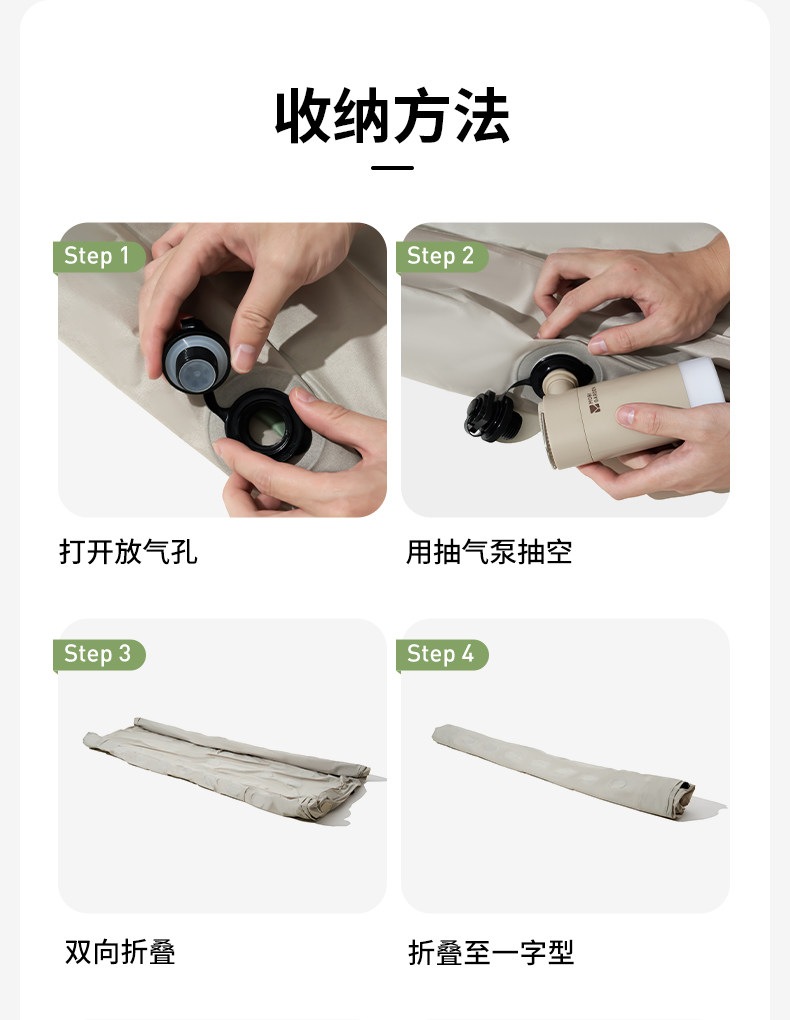 收纳方法

Step 1

打开放气孔

Step 2

用抽气泵抽空

Step 3

双向折叠

Step 4

折叠至一字型