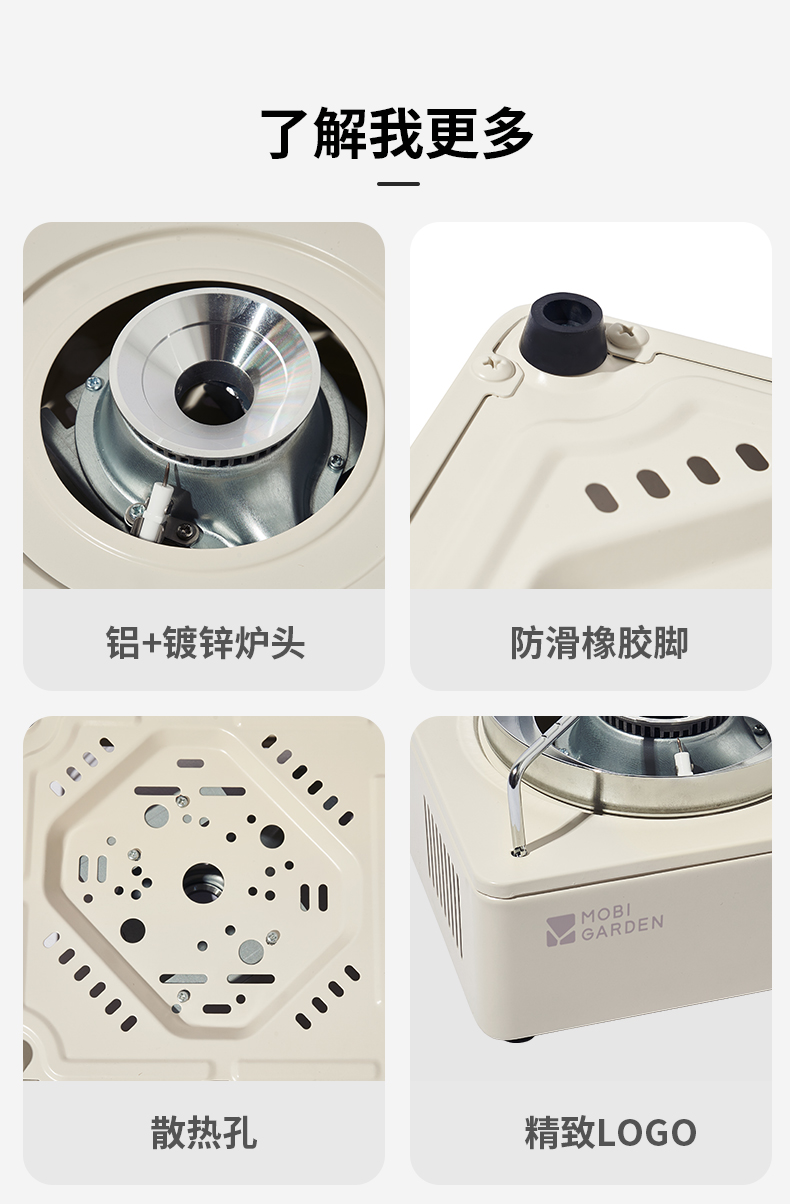 了解我更多

铝+镀锌炉头

防滑橡胶脚

散热孔

MOBI GARDEN

精致LOGO