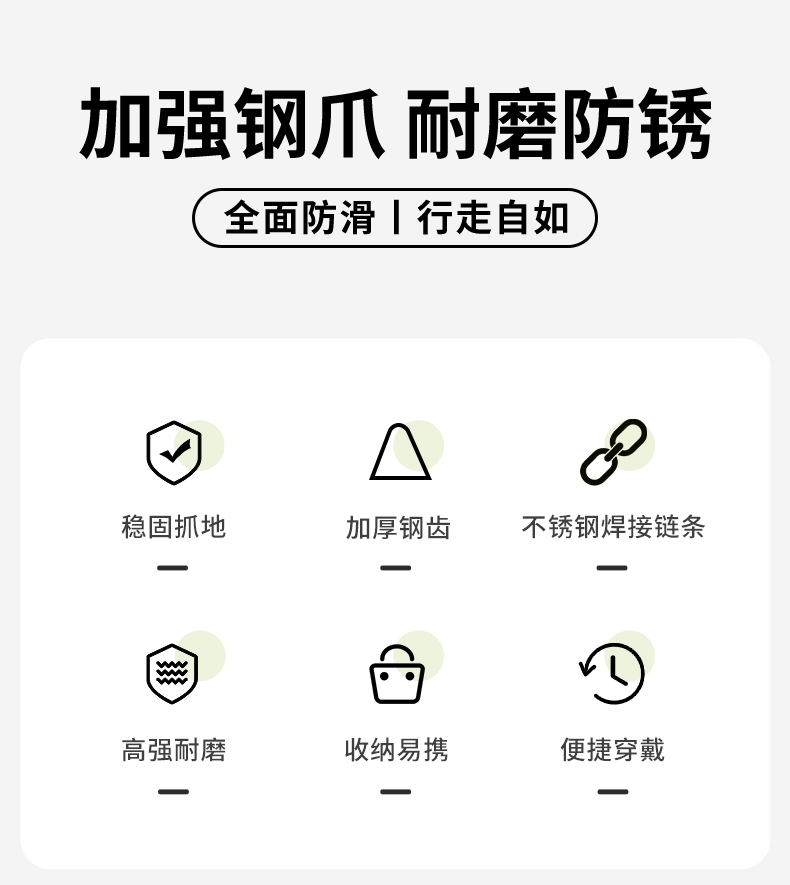 加强钢爪 耐磨防锈

全面防滑 | 行走自如

稳固抓地

加厚钢齿

不锈钢焊接链条

高强耐磨

收纳易携

便捷穿戴