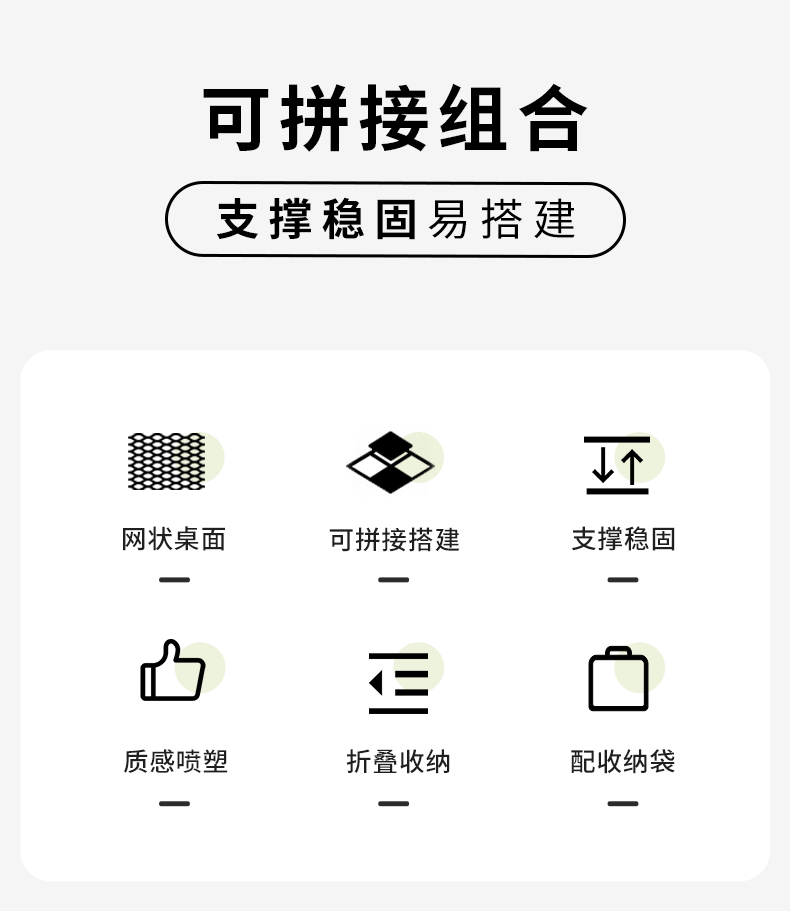 可拼接组合

支撑稳固易搭建

网状桌面

可拼接搭建

支撑稳固

质感喷塑

折叠收纳

配收纳袋