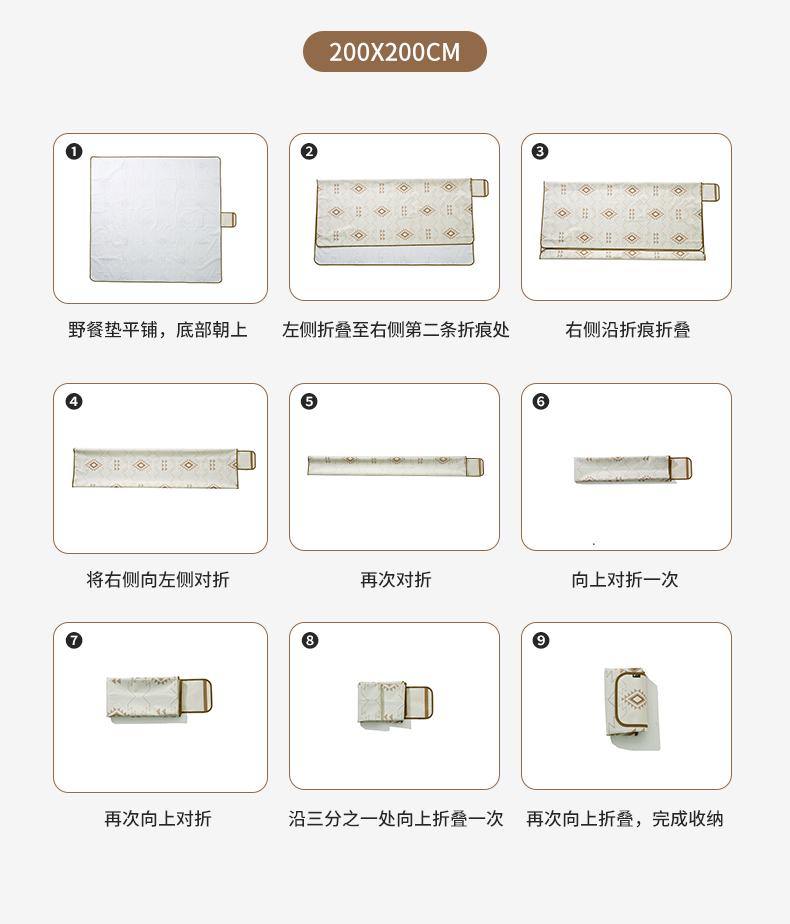 200X200CM

❶
野餐垫平铺，底部朝上

❷
左侧折叠至右侧第二条折痕处

❸
右侧沿折痕折叠

❹
将右侧向左侧对折

❺
再次对折

❻
向上对折一次

❼
再次向上对折

❽
沿三分之一处向上折叠一次

❾
再次向上折叠，完成收纳