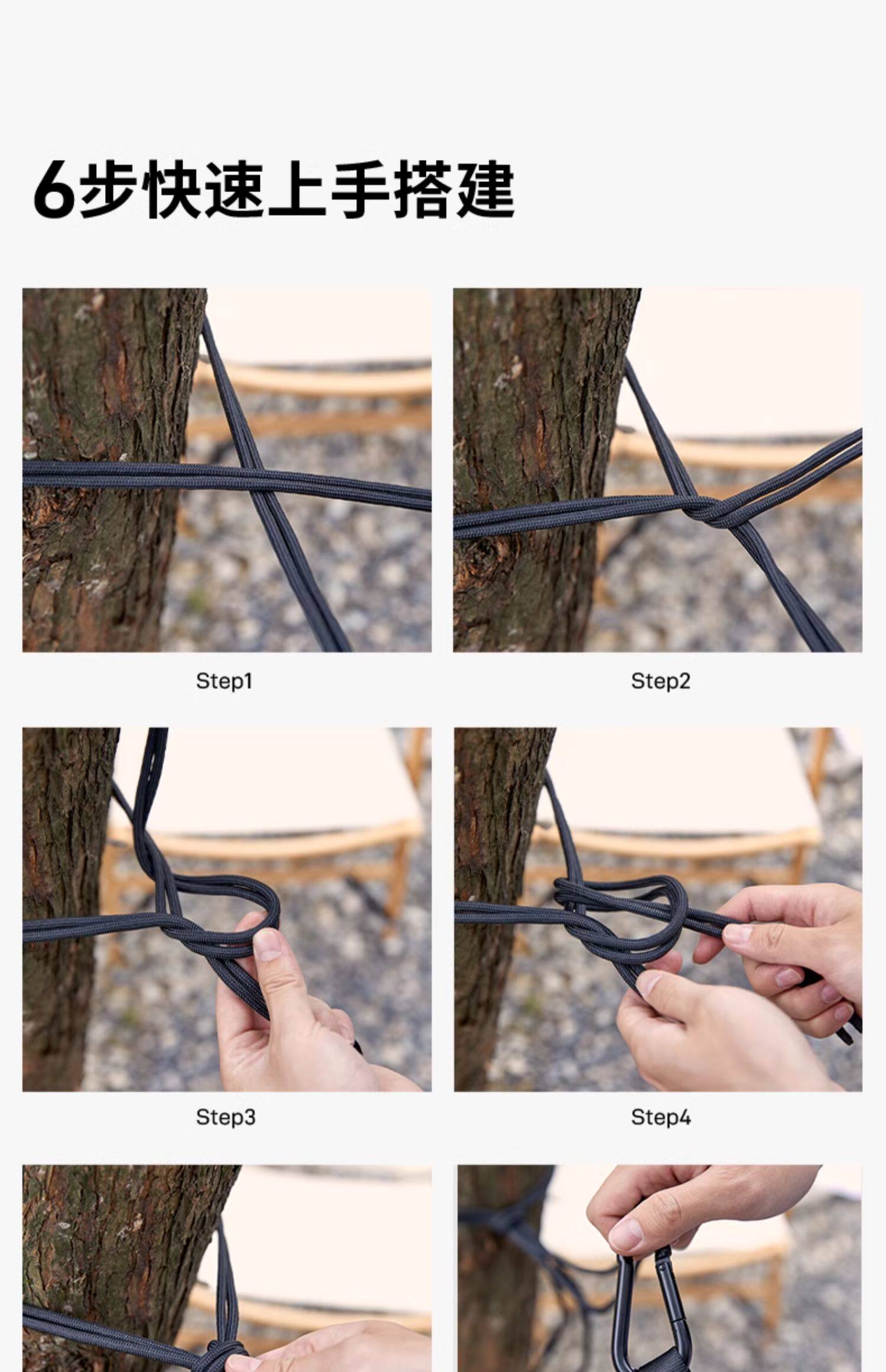 6步快速上手搭建

Step1

Step2

Step3

Step4