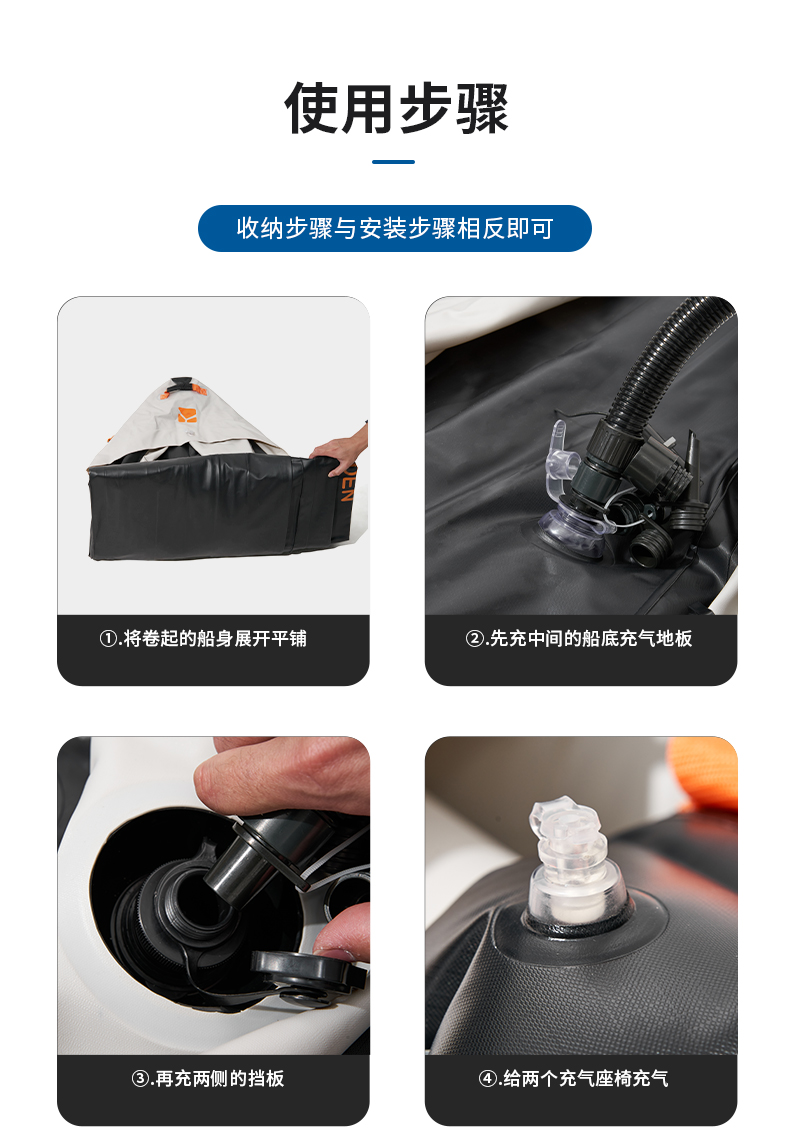 使用步骤

收纳步骤与安装步骤相反即可

①.将卷起的船身展开平铺

②.先充中间的船底充气地板

③.再充两侧的挡板

④.给两个充气座椅充气