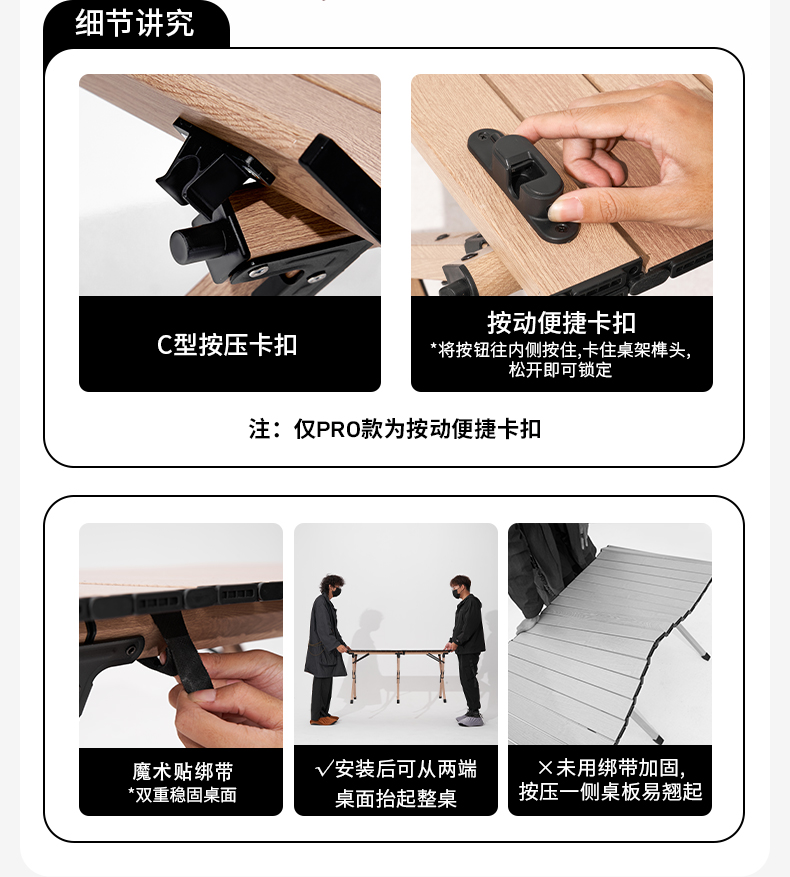 细节讲究

C型按压卡扣

按动便捷卡扣
*将按钮往内侧按住,卡住桌架榫头,松开即可锁定

注：仅PRO款为按动便捷卡扣

魔术贴绑带
*双重稳固桌面

√安装后可从两端桌面抬起整桌

×未用绑带加固,按压一侧桌板易翘起