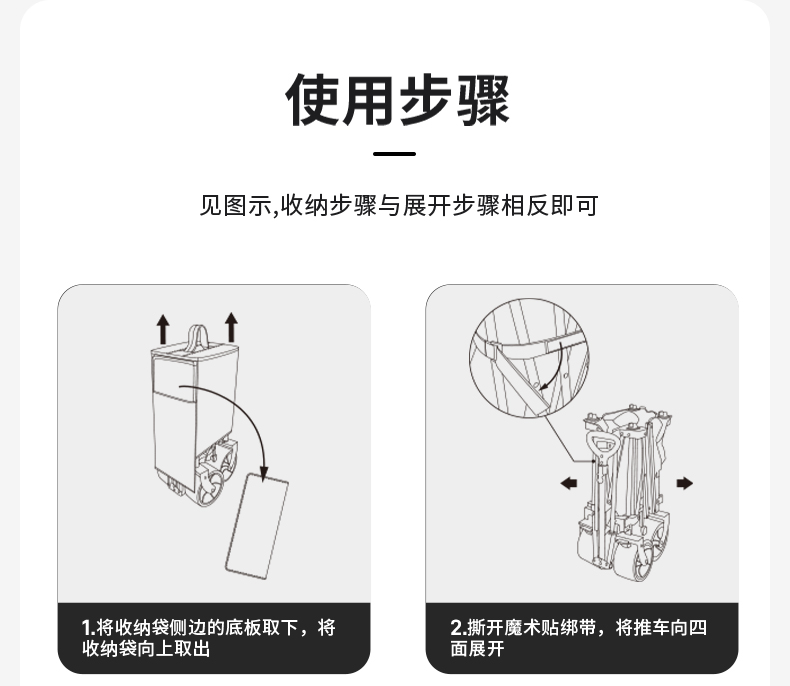 使用步骤

见图示,收纳步骤与展开步骤相反即可

1.将收纳袋侧边的底板取下，将收纳袋向上取出

2.撕开魔术贴绑带，将推车向四面展开