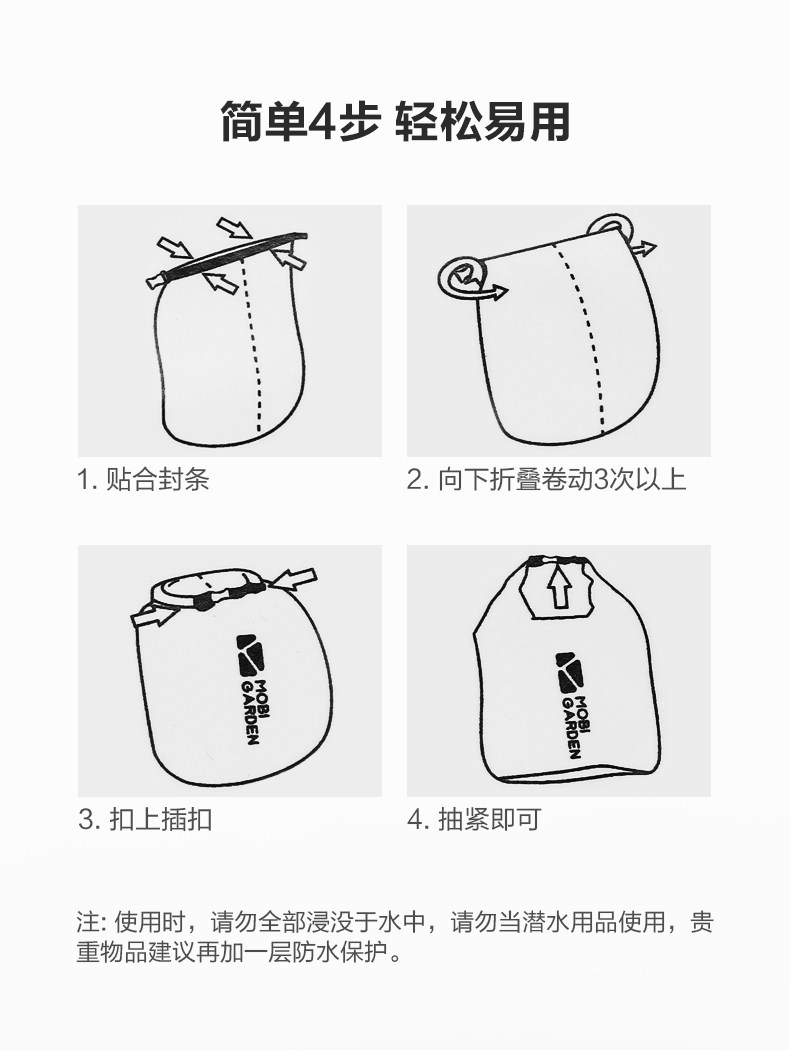 简单4步 轻松易用

1. 贴合封条

2. 向下折叠卷动3次以上

MOBI GARDEN

3. 扣上插扣

MOBI GARDEN

4. 抽紧即可

注: 使用时，请勿全部浸没于水中，请勿当潜水用品使用，贵重物品建议再加一层防水保护。