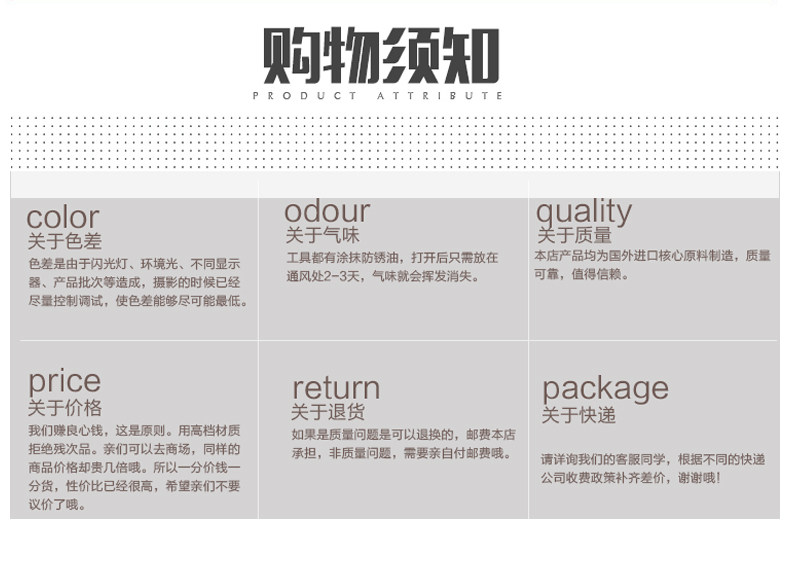 购物须知

PRODUCT ATTRIBUTE

color
关于色差
色差是由于闪光灯、环境光、不同显示器、产品批次等造成，摄影的时候已经尽量控制调试，使色差能够尽可能最低。

odour
关于气味
工具都有涂抹防锈油，打开后只需放在通风处2-3天，气味就会挥发消失。

quality
关于质量
本店产品均为国外进口核心原料制造，质量可靠，值得信赖。

price
关于价格
我们赚良心钱，这是原则。用高档材质拒绝残次品。亲们可以去商场，同样的商品价格却贵几倍哦。所以一分价钱一分货，性价比已经很高，希望亲们不要议价了哦。

return
关于退货
如果是质量问题是可以退换的，邮费本店承担，非质量问题，需要亲自付邮费哦。

package
关于快递
请详询我们的客服同学，根据不同的快递公司收费政策补齐差价，谢谢哦！