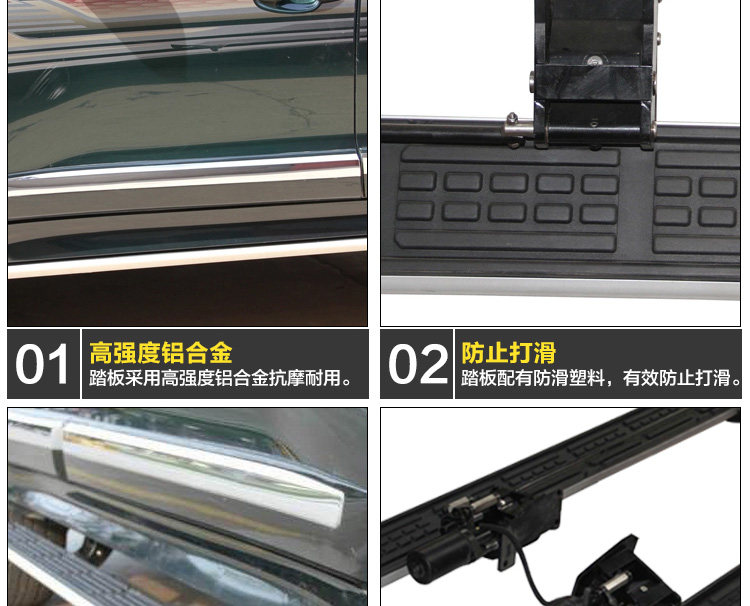 01 高强度铝合金
踏板采用高强度铝合金抗摩耐用。

02 防止打滑
踏板配有防滑塑料，有效防止打滑。