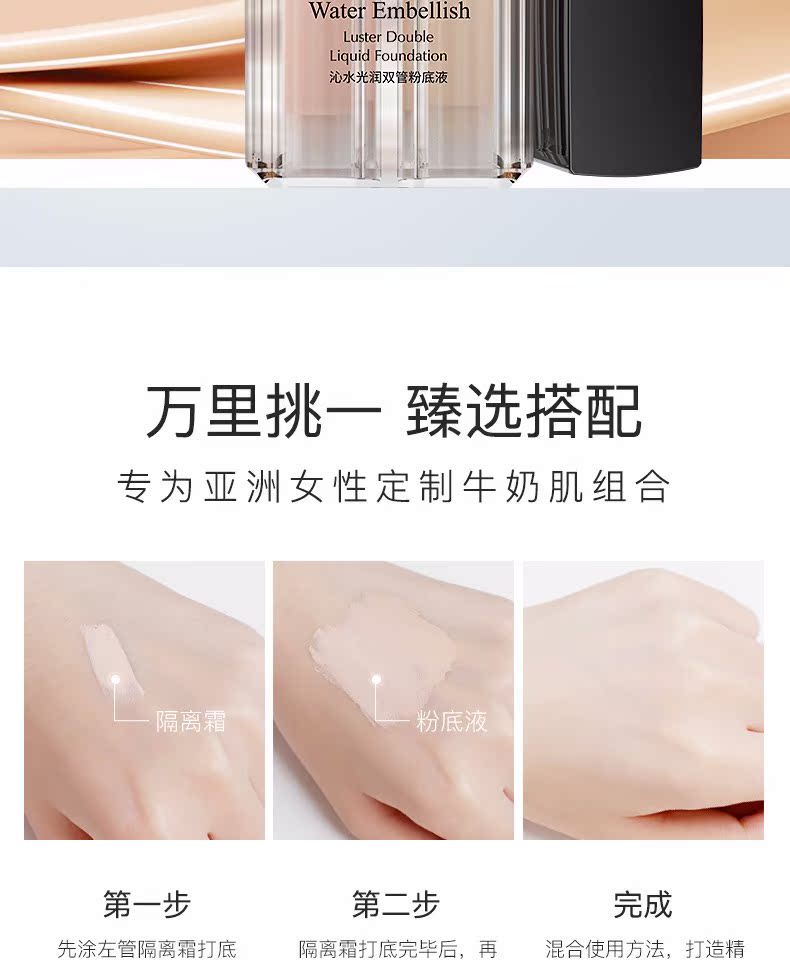 Water Embellish
Luster Double
Liquid Foundation
沁水光润双管粉底液

万里挑一 臻选搭配

专为亚洲女性定制牛奶肌组合

隔离霜

粉底液

第一步
先涂左管隔离霜打底

第二步
隔离霜打底完毕后，再

完成
混合使用方法，打造精