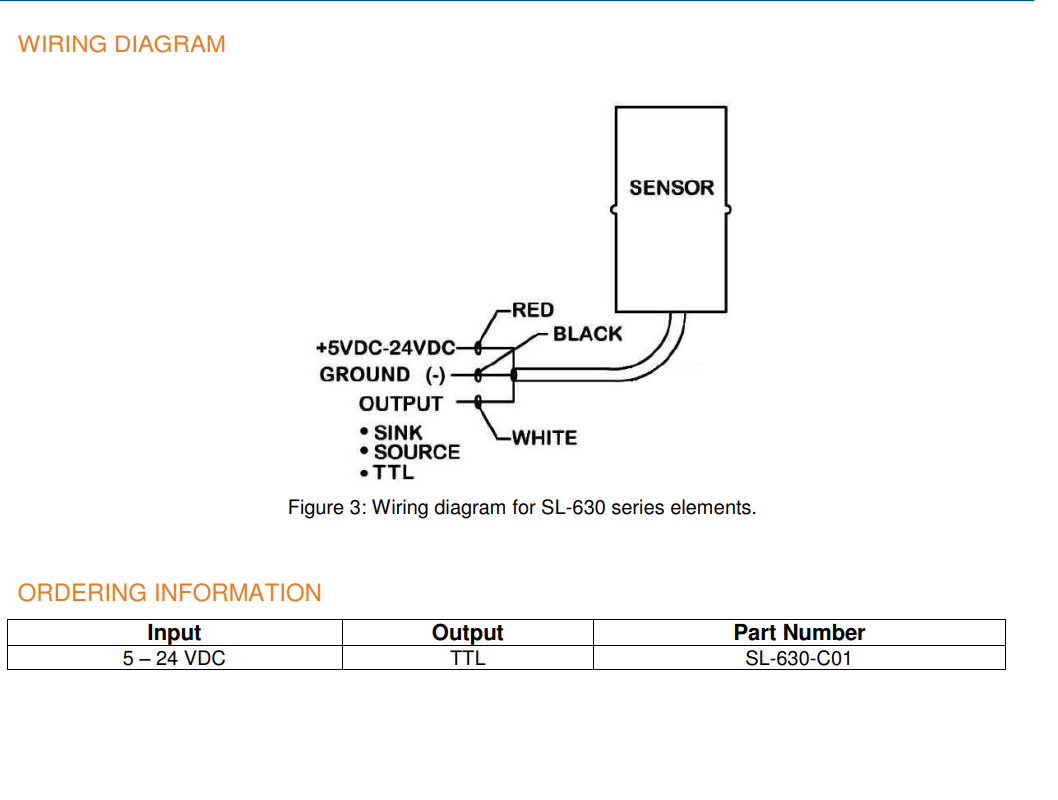 WIRING DIAGRAM

SENSOR

RED
BLACK
+5VDC-24VDC
GROUND (-)
OUTPUT
• SINK
• SOURCE
• TTL
WHITE

Figure 3: Wiring diagram for SL-630 series elements.

ORDERING INFORMATION

| Input | Output | Part Number |
|---|---|---|
| 5 – 24 VDC | TTL | SL-630-C01 |