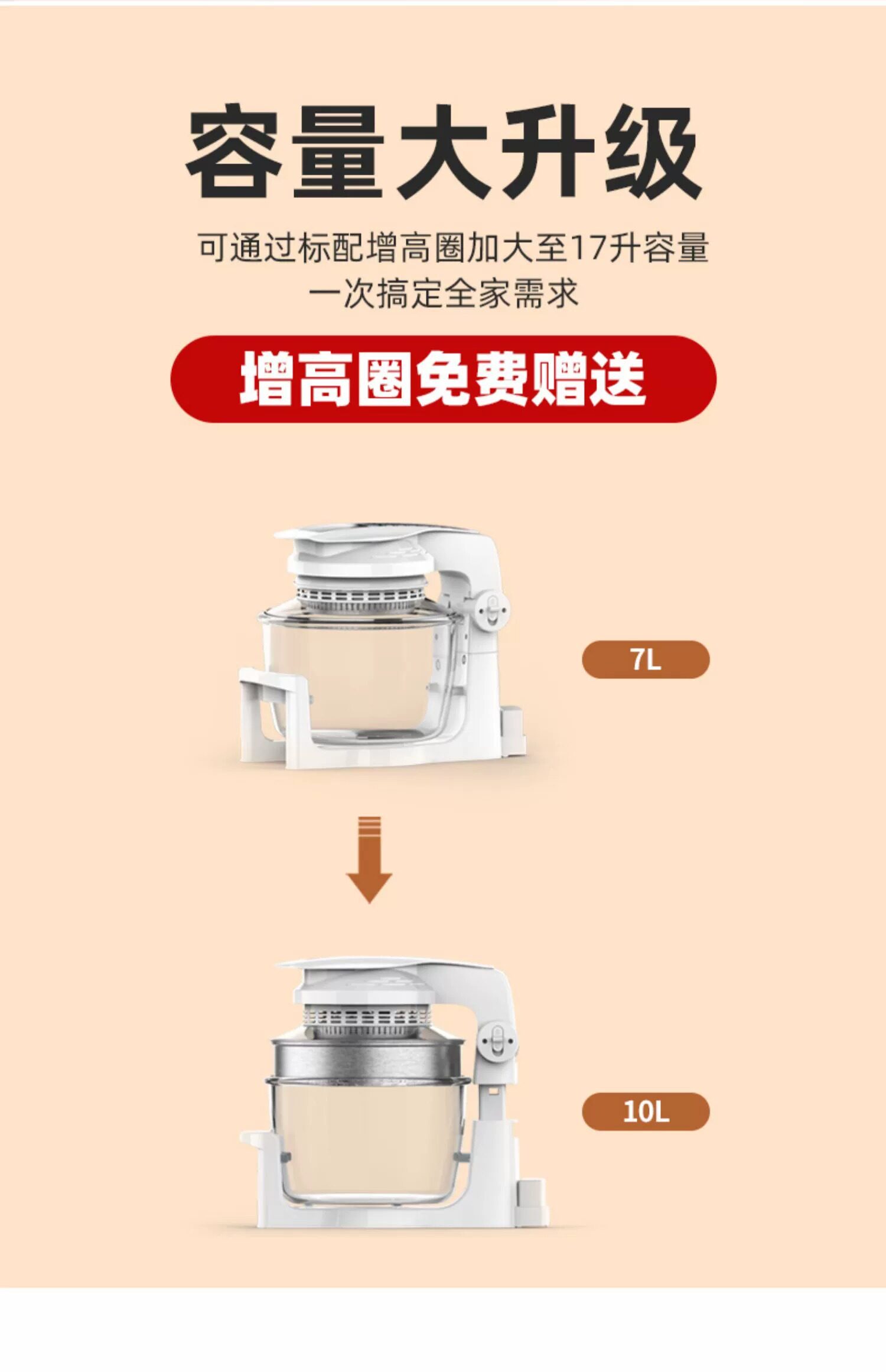 容量大升级

可通过标配增高圈加大至17升容量
一次搞定全家需求

增高圈免费赠送

7L

10L