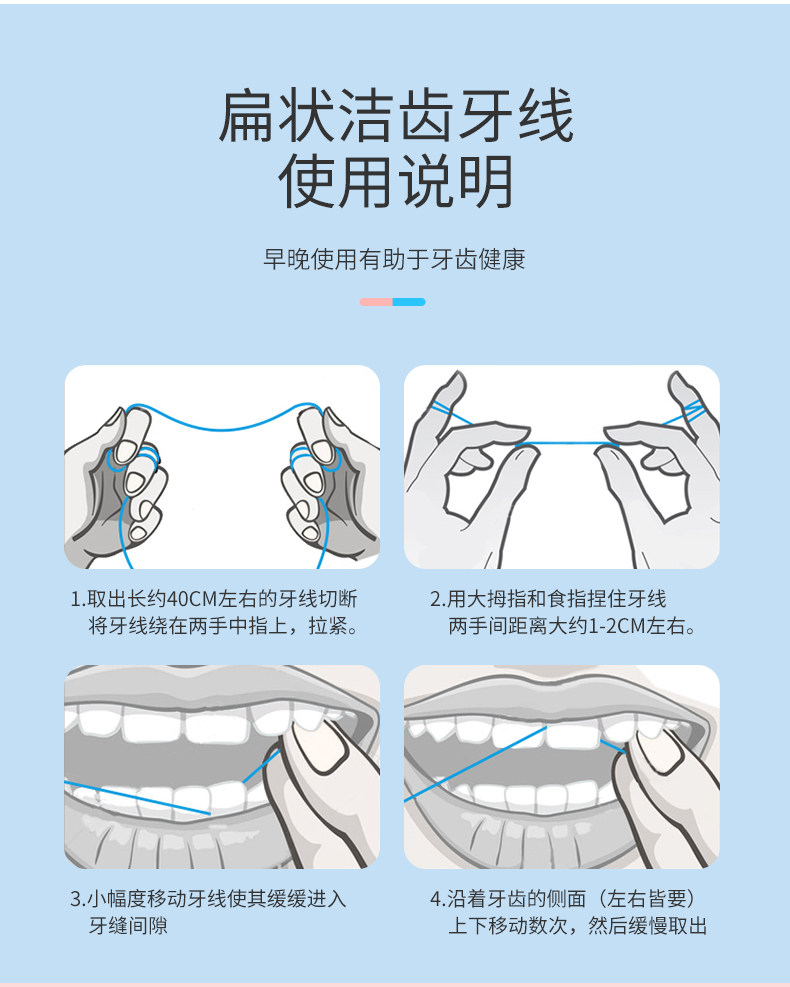 扁状洁齿牙线
使用说明

早晚使用有助于牙齿健康

1.取出长约40CM左右的牙线切断
将牙线绕在两手中指上，拉紧。

2.用大拇指和食指捏住牙线
两手间距离大约1-2CM左右。

3.小幅度移动牙线使其缓缓进入
牙缝间隙

4.沿着牙齿的侧面（左右皆要）
上下移动数次，然后缓慢取出