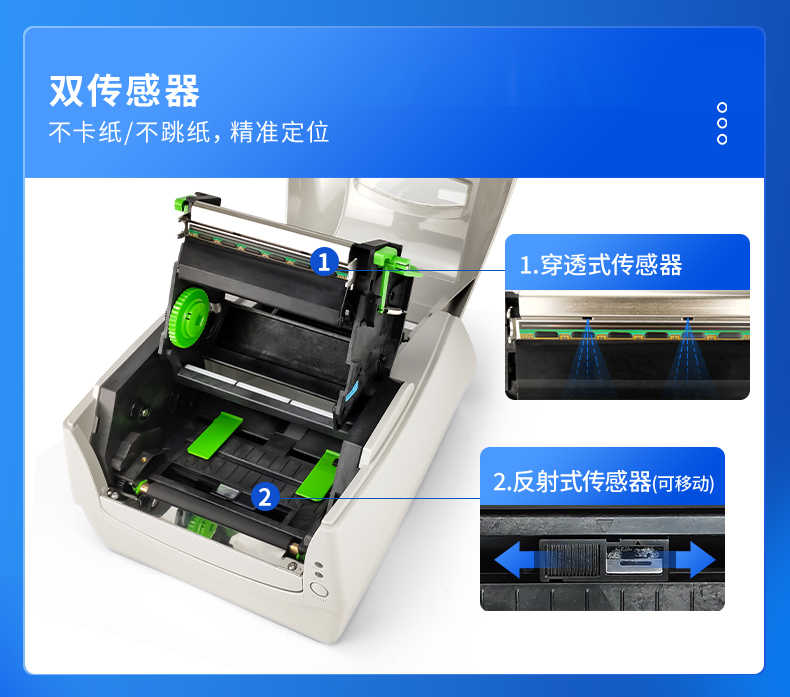 双传感器
不卡纸/不跳纸，精准定位

1

1.穿透式传感器

2

2.反射式传感器(可移动)